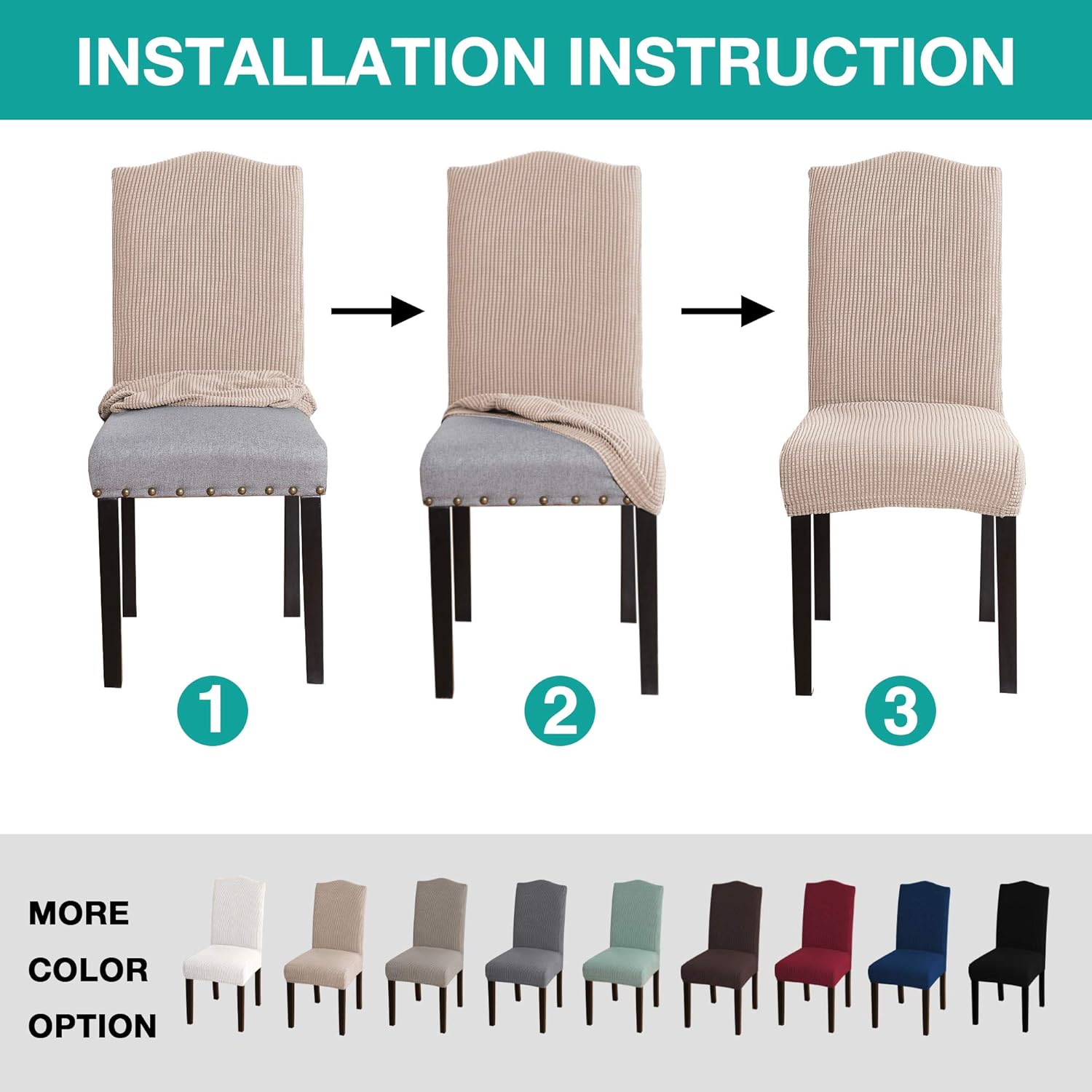 INSTALLATION INSTRUCTION

1

2

3

MORE COLOR OPTION