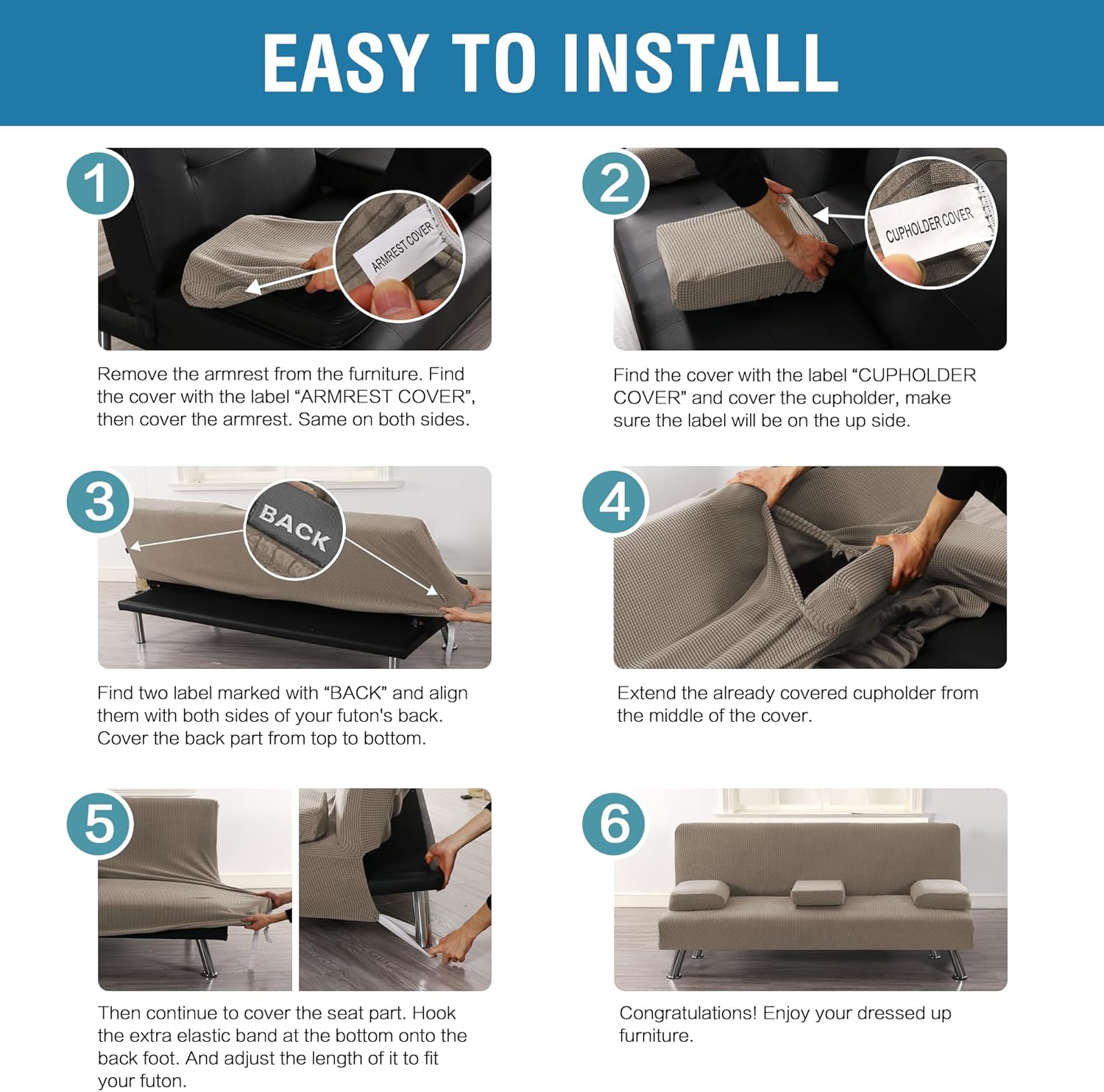 EASY TO INSTALL

1

ARMREST COVER

Remove the armrest from the furniture. Find the cover with the label “ARMREST COVER”, then cover the armrest. Same on both sides.

2

CUPHOLDER COVER

Find the cover with the label “CUPHOLDER COVER” and cover the cupholder, make sure the label will be on the up side.

3

BACK

Find two label marked with “BACK” and align them with both sides of your futon's back. Cover the back part from top to bottom.

4

Extend the already covered cupholder from the middle of the cover.

5

Then continue to cover the seat part. Hook the extra elastic band at the bottom onto the back foot. And adjust the length of it to fit your futon.

6

Congratulations! Enjoy your dressed up furniture.