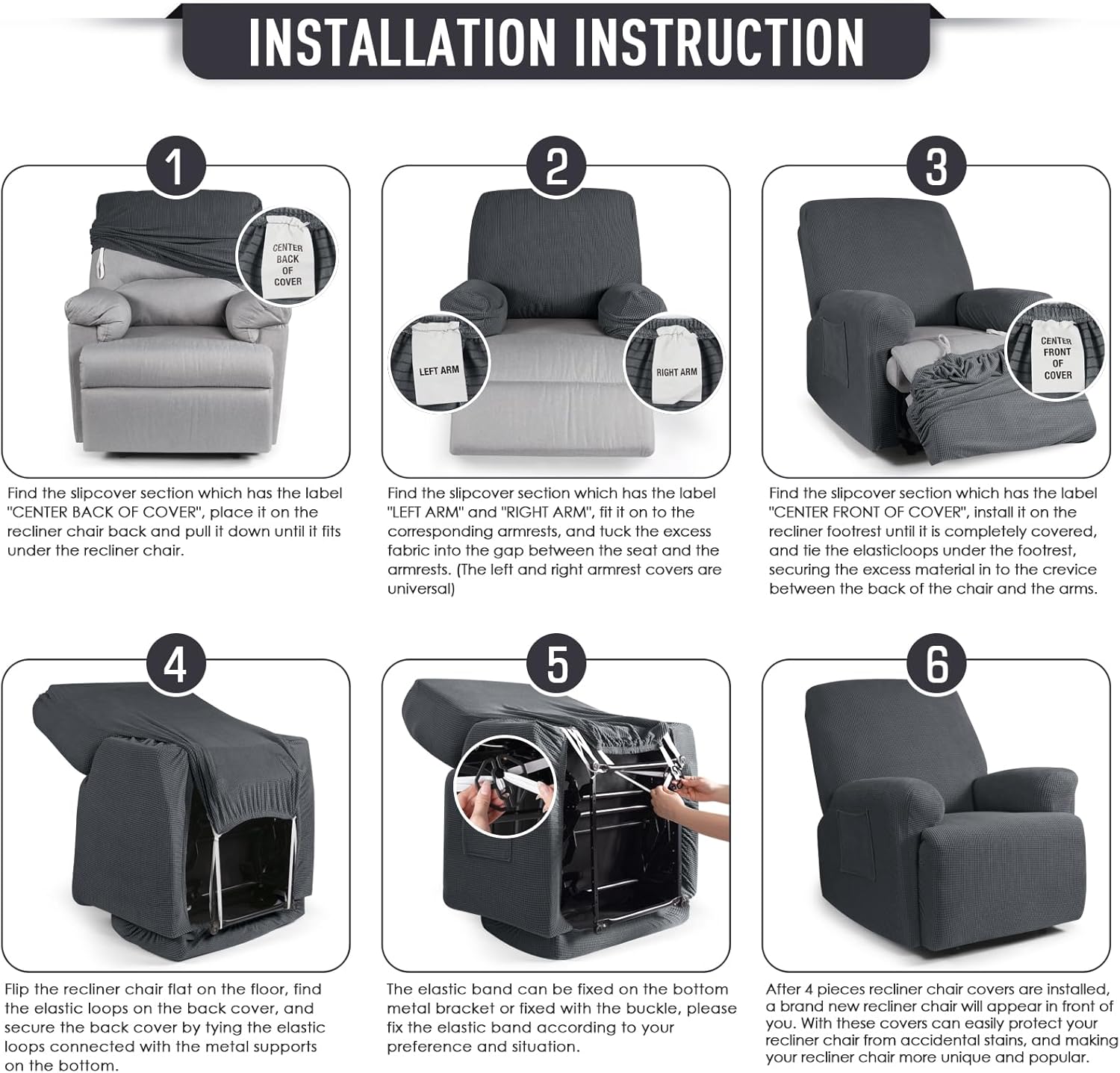 INSTALLATION INSTRUCTION

1

CENTER BACK OF COVER

Find the slipcover section which has the label "CENTER BACK OF COVER", place it on the recliner chair back and pull it down until it fits under the recliner chair.

2

LEFT ARM

RIGHT ARM

Find the slipcover section which has the label "LEFT ARM" and "RIGHT ARM", fit it on to the corresponding armrests, and tuck the excess fabric into the gap between the seat and the armrests. (The left and right armrest covers are universal)

3

CENTER FRONT OF COVER

Find the slipcover section which has the label "CENTER FRONT OF COVER", install it on the recliner footrest until it is completely covered, and tie the elasticloops under the footrest, securing the excess material in to the crevice between the back of the chair and the arms.

4

Flip the recliner chair flat on the floor, find the elastic loops on the back cover, and secure the back cover by tying the elastic loops connected with the metal supports on the bottom.

5

The elastic band can be fixed on the bottom metal bracket or fixed with the buckle, please fix the elastic band according to your preference and situation.

6

After 4 pieces recliner chair covers are installed, a brand new recliner chair will appear in front of you. With these covers can easily protect your recliner chair from accidental stains, and making your recliner chair more unique and popular.