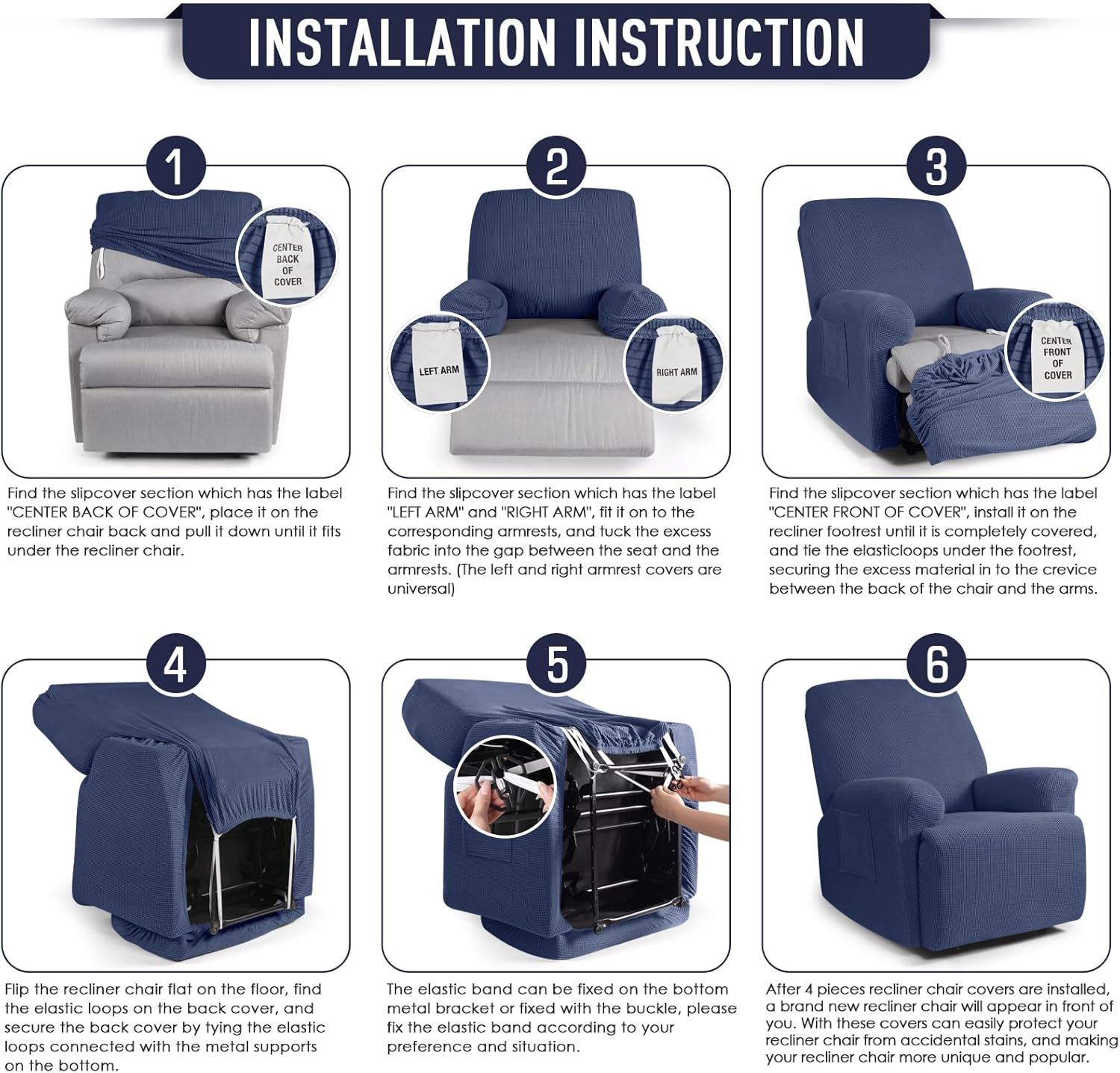 INSTALLATION INSTRUCTION

1

CENTER BACK OF COVER

Find the slipcover section which has the label "CENTER BACK OF COVER", place it on the recliner chair back and pull it down until it fits under the recliner chair.

2

LEFT ARM

RIGHT ARM

Find the slipcover section which has the label "LEFT ARM" and "RIGHT ARM", fit it on to the corresponding armrests, and tuck the excess fabric into the gap between the seat and the armrests. (The left and right armrest covers are universal)

3

CENTER FRONT OF COVER

Find the slipcover section which has the label "CENTER FRONT OF COVER", install it on the recliner footrest until it is completely covered, and tie the elasticloops under the footrest, securing the excess material in to the crevice between the back of the chair and the arms.

4

Flip the recliner chair flat on the floor, find the elastic loops on the back cover, and secure the back cover by tying the elastic loops connected with the metal supports on the bottom.

5

The elastic band can be fixed on the bottom metal bracket or fixed with the buckle, please fix the elastic band according to your preference and situation.

6

After 4 pieces recliner chair covers are installed, a brand new recliner chair will appear in front of you. With these covers can easily protect your recliner chair from accidental stains, and making your recliner chair more unique and popular.