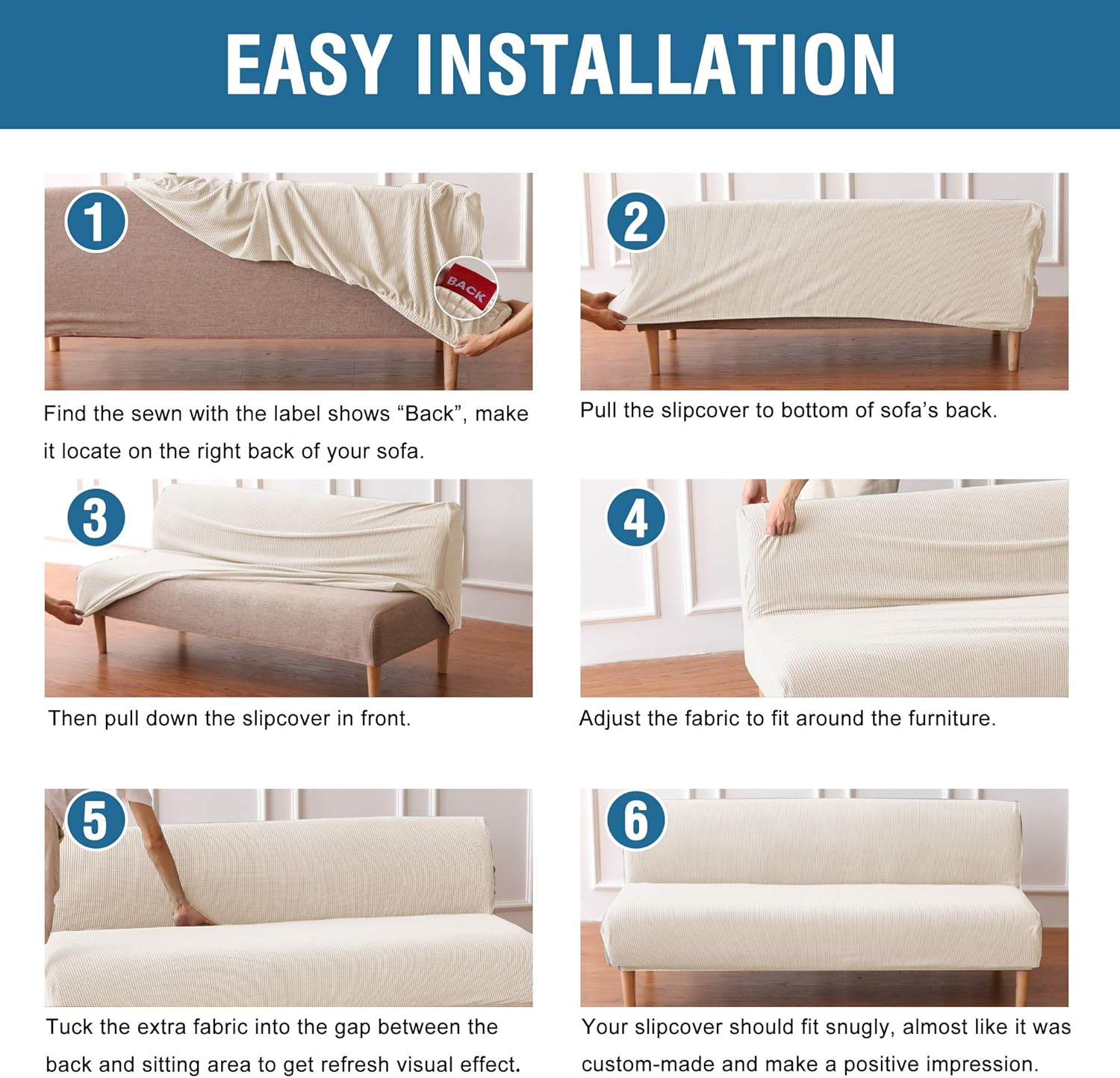 EASY INSTALLATION

1

BACK

Find the sewn with the label shows “Back”, make it locate on the right back of your sofa.

2

Pull the slipcover to bottom of sofa’s back.

3

Then pull down the slipcover in front.

4

Adjust the fabric to fit around the furniture.

5

Tuck the extra fabric into the gap between the back and sitting area to get refresh visual effect.

6

Your slipcover should fit snugly, almost like it was custom-made and make a positive impression.