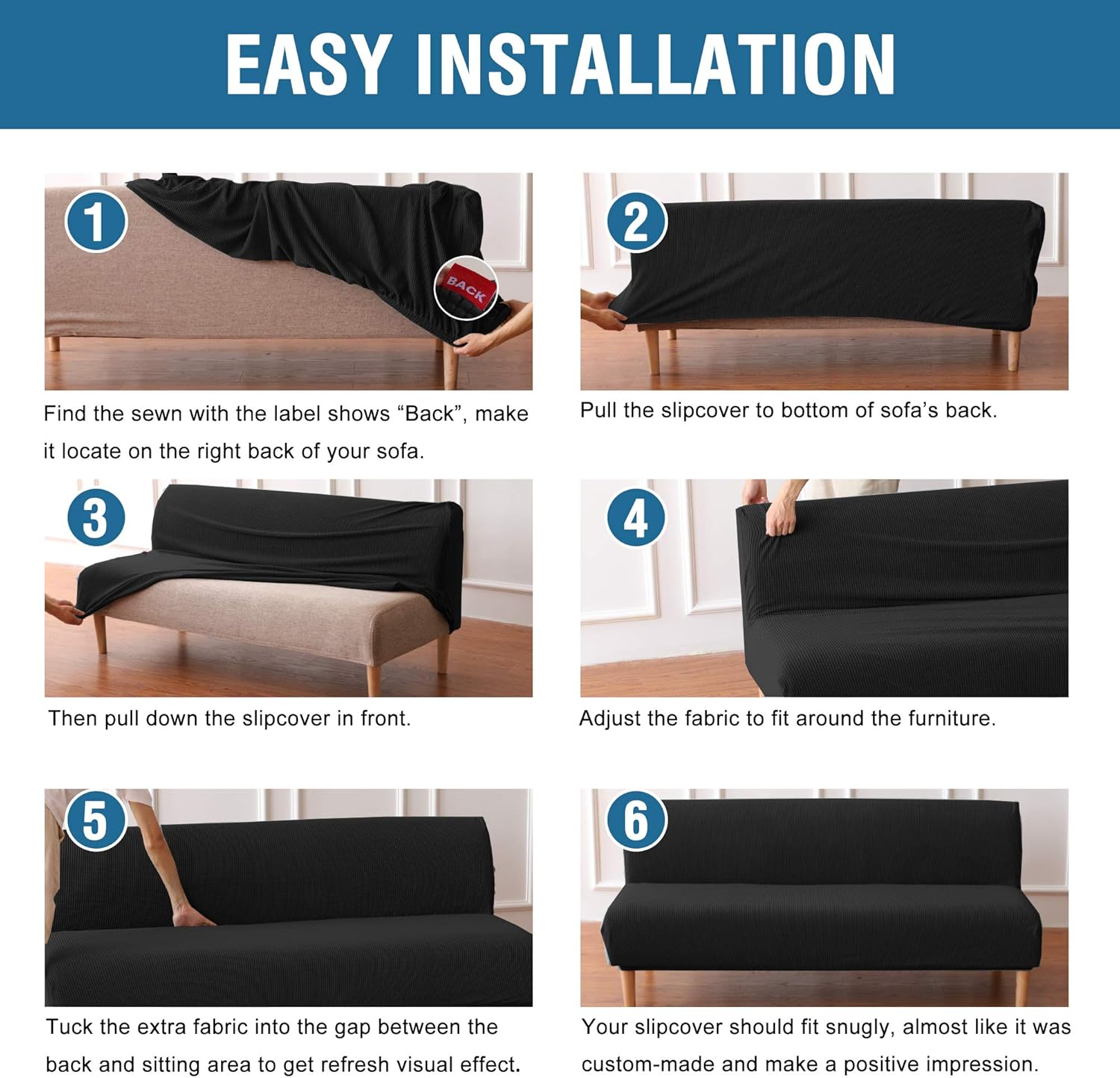 EASY INSTALLATION

1

BACK

Find the sewn with the label shows “Back”, make it locate on the right back of your sofa.

2

Pull the slipcover to bottom of sofa’s back.

3

Then pull down the slipcover in front.

4

Adjust the fabric to fit around the furniture.

5

Tuck the extra fabric into the gap between the back and sitting area to get refresh visual effect.

6

Your slipcover should fit snugly, almost like it was custom-made and make a positive impression.