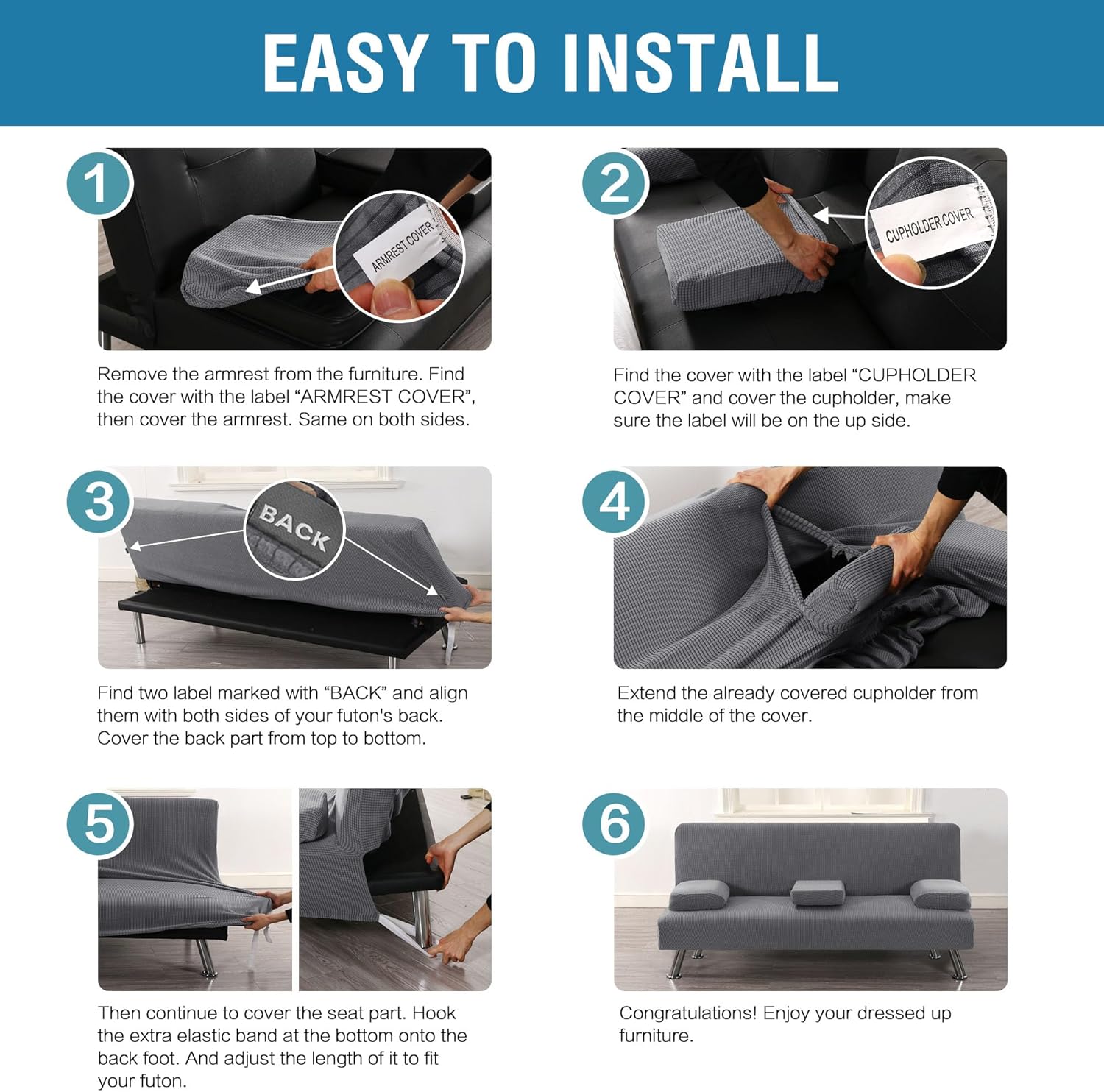 EASY TO INSTALL

1

ARMREST COVER

Remove the armrest from the furniture. Find the cover with the label “ARMREST COVER”, then cover the armrest. Same on both sides.

2

CUPHOLDER COVER

Find the cover with the label “CUPHOLDER COVER” and cover the cupholder, make sure the label will be on the up side.

3

BACK

Find two label marked with “BACK” and align them with both sides of your futon's back. Cover the back part from top to bottom.

4

Extend the already covered cupholder from the middle of the cover.

5

Then continue to cover the seat part. Hook the extra elastic band at the bottom onto the back foot. And adjust the length of it to fit your futon.

6

Congratulations! Enjoy your dressed up furniture.