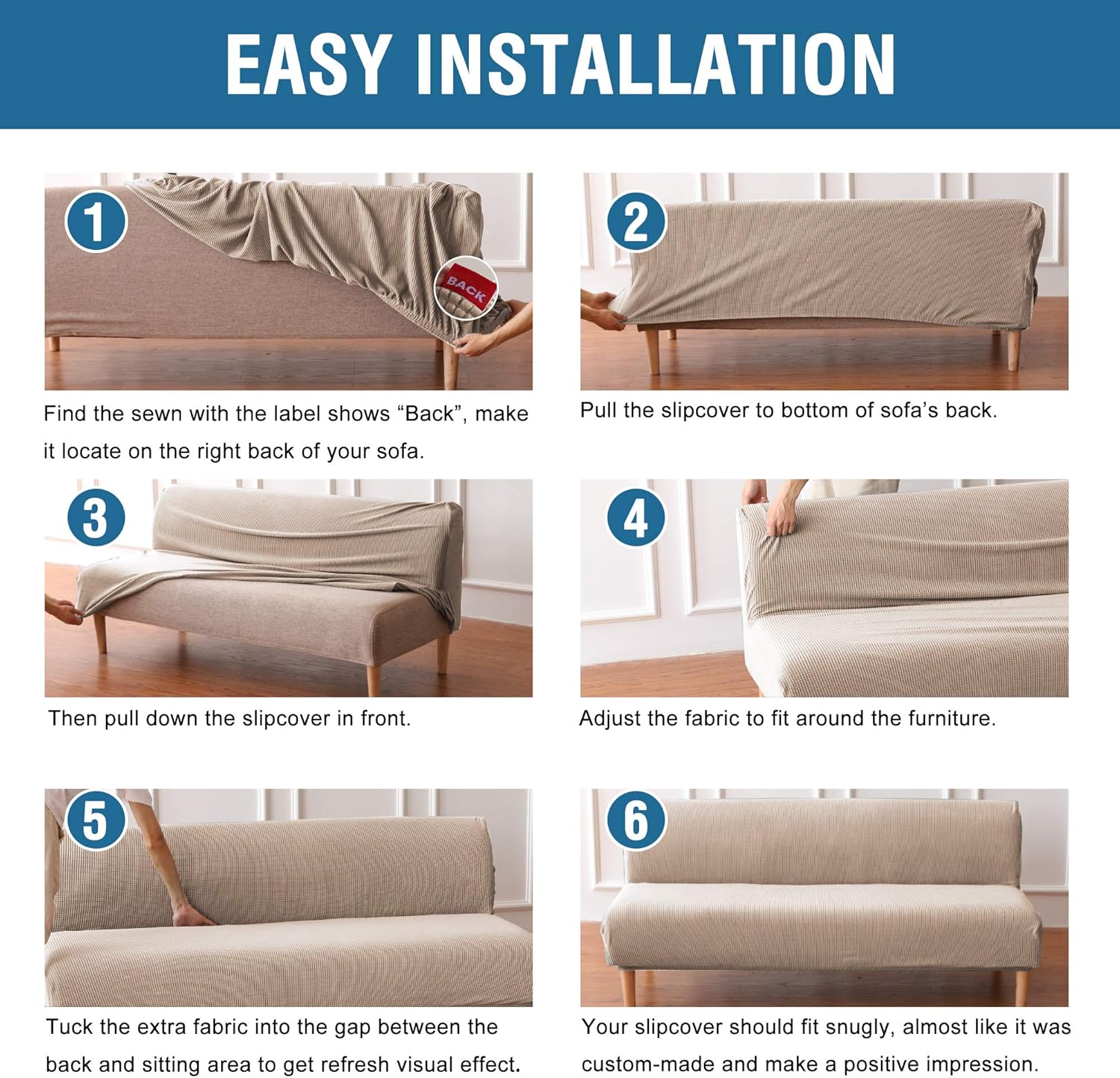 EASY INSTALLATION

1

BACK

Find the sewn with the label shows “Back”, make it locate on the right back of your sofa.

2

Pull the slipcover to bottom of sofa’s back.

3

Then pull down the slipcover in front.

4

Adjust the fabric to fit around the furniture.

5

Tuck the extra fabric into the gap between the back and sitting area to get refresh visual effect.

6

Your slipcover should fit snugly, almost like it was custom-made and make a positive impression.