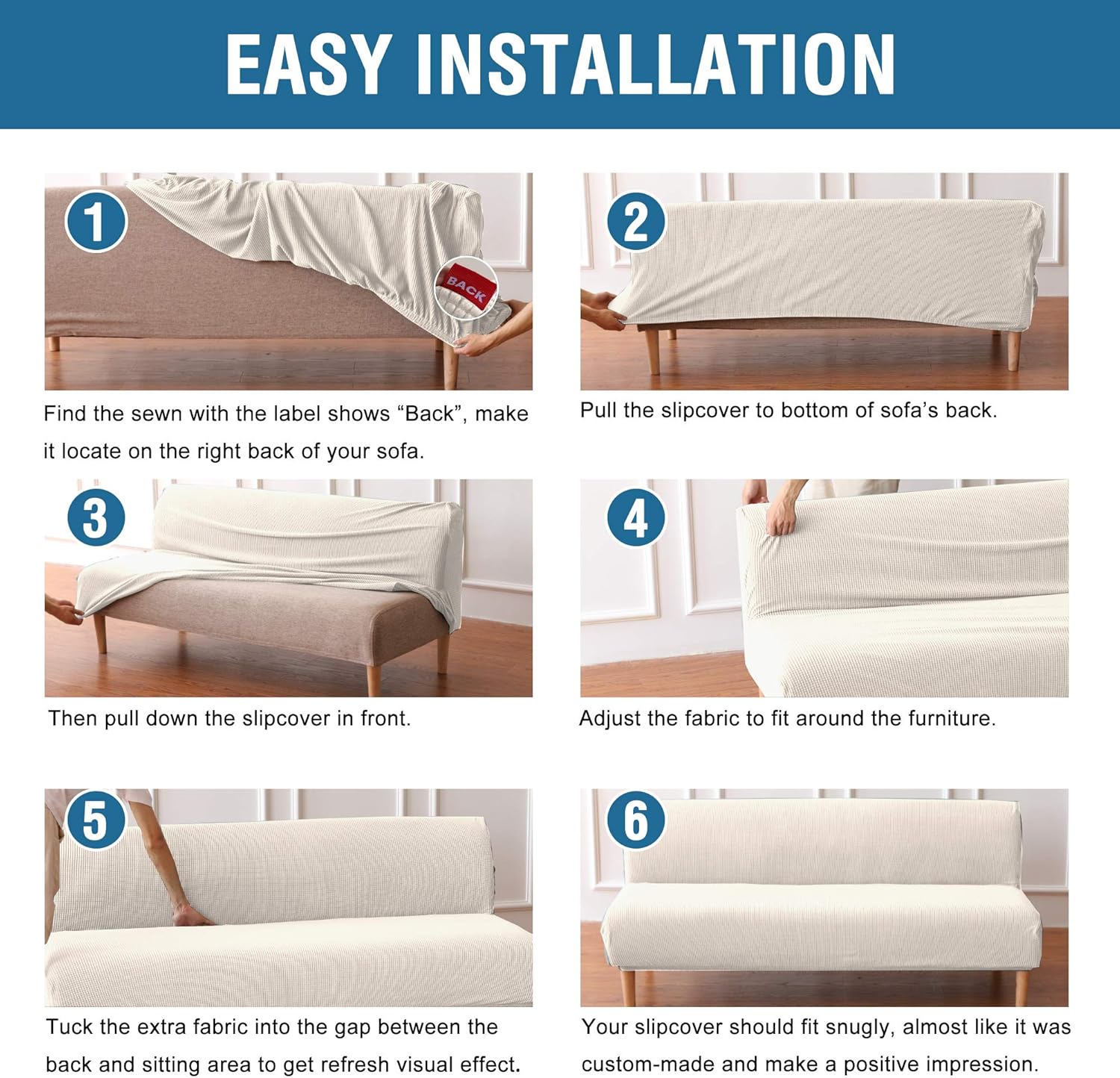 EASY INSTALLATION

1

BACK

Find the sewn with the label shows “Back”, make it locate on the right back of your sofa.

2

Pull the slipcover to bottom of sofa’s back.

3

Then pull down the slipcover in front.

4

Adjust the fabric to fit around the furniture.

5

Tuck the extra fabric into the gap between the back and sitting area to get refresh visual effect.

6

Your slipcover should fit snugly, almost like it was custom-made and make a positive impression.