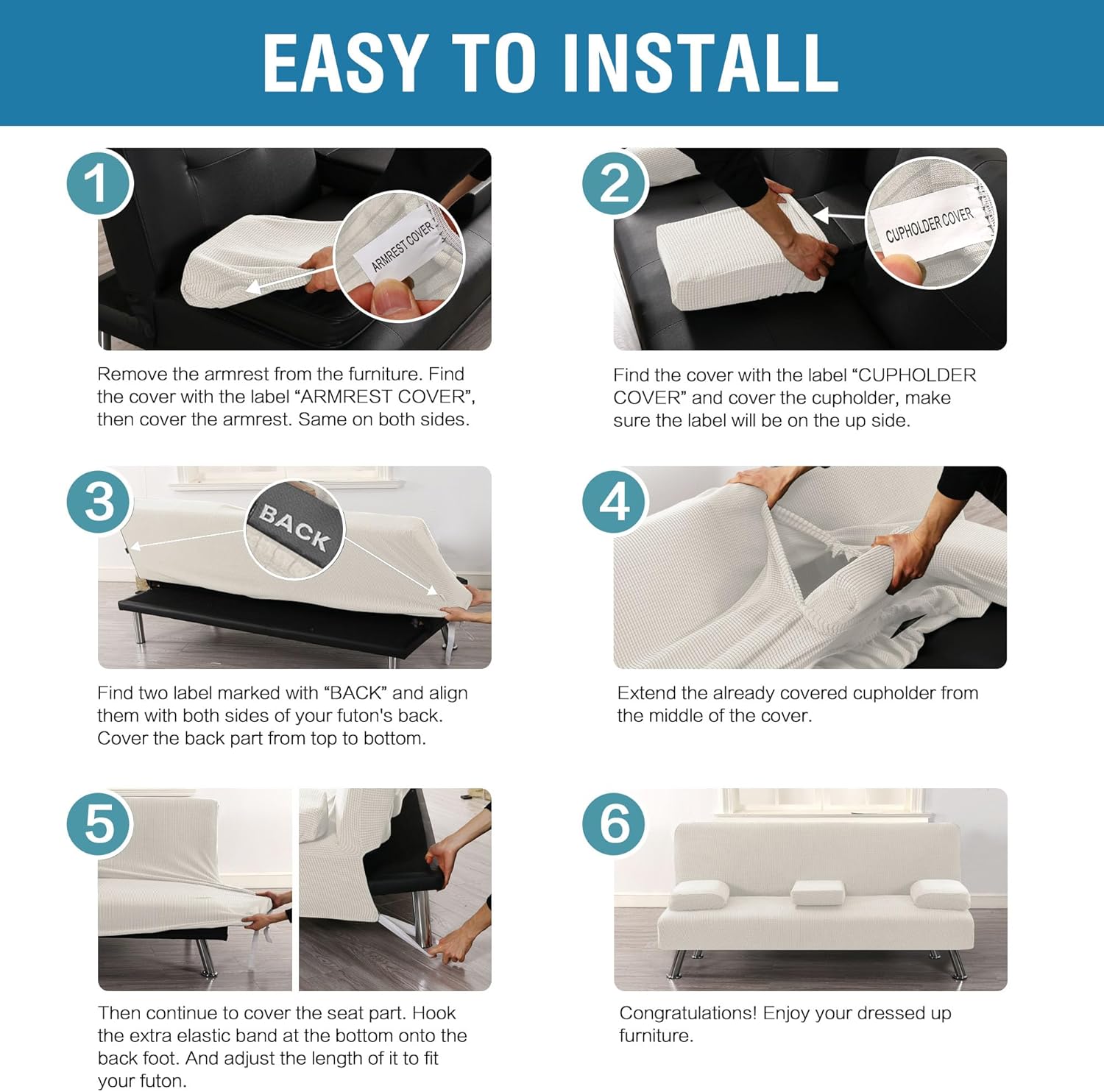 EASY TO INSTALL

1

ARMREST COVER

Remove the armrest from the furniture. Find the cover with the label “ARMREST COVER”, then cover the armrest. Same on both sides.

2

CUPHOLDER COVER

Find the cover with the label “CUPHOLDER COVER” and cover the cupholder, make sure the label will be on the up side.

3

BACK

Find two label marked with “BACK” and align them with both sides of your futon's back. Cover the back part from top to bottom.

4

Extend the already covered cupholder from the middle of the cover.

5

Then continue to cover the seat part. Hook the extra elastic band at the bottom onto the back foot. And adjust the length of it to fit your futon.

6

Congratulations! Enjoy your dressed up furniture.