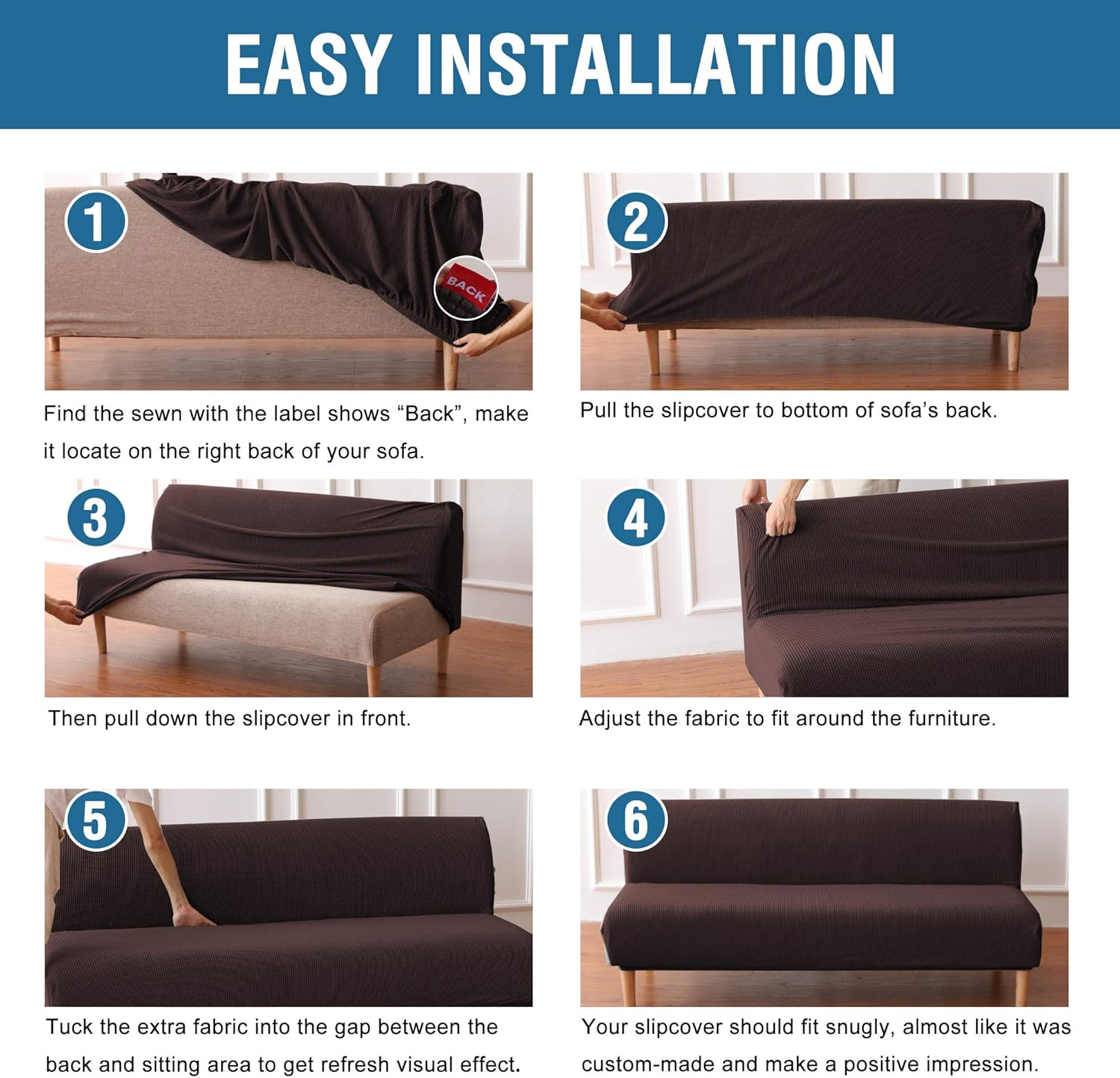 EASY INSTALLATION

1

BACK

Find the sewn with the label shows “Back”, make it locate on the right back of your sofa.

2

Pull the slipcover to bottom of sofa’s back.

3

Then pull down the slipcover in front.

4

Adjust the fabric to fit around the furniture.

5

Tuck the extra fabric into the gap between the back and sitting area to get refresh visual effect.

6

Your slipcover should fit snugly, almost like it was custom-made and make a positive impression.