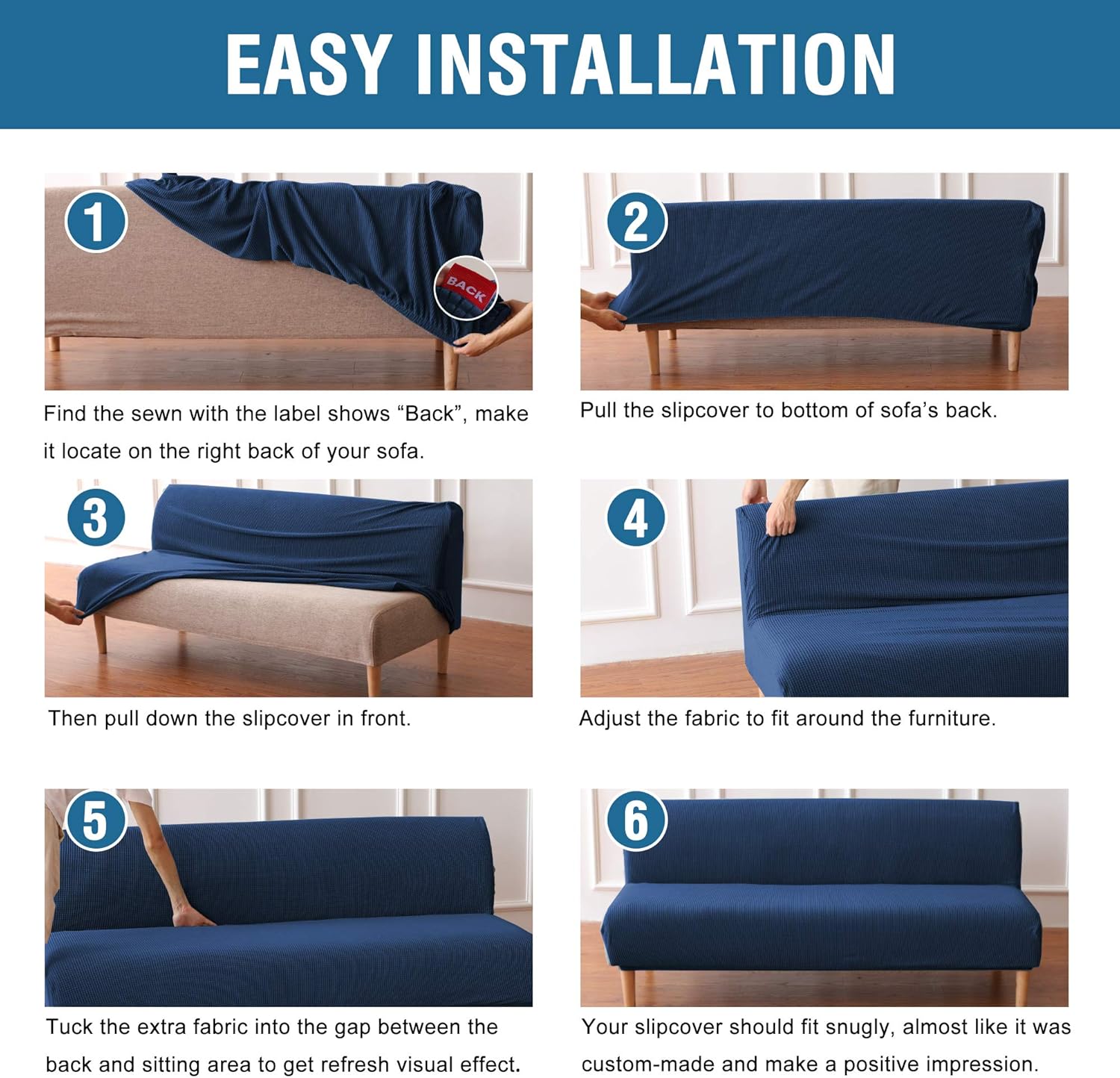 EASY INSTALLATION

1

BACK

Find the sewn with the label shows “Back”, make it locate on the right back of your sofa.

2

Pull the slipcover to bottom of sofa’s back.

3

Then pull down the slipcover in front.

4

Adjust the fabric to fit around the furniture.

5

Tuck the extra fabric into the gap between the back and sitting area to get refresh visual effect.

6

Your slipcover should fit snugly, almost like it was custom-made and make a positive impression.