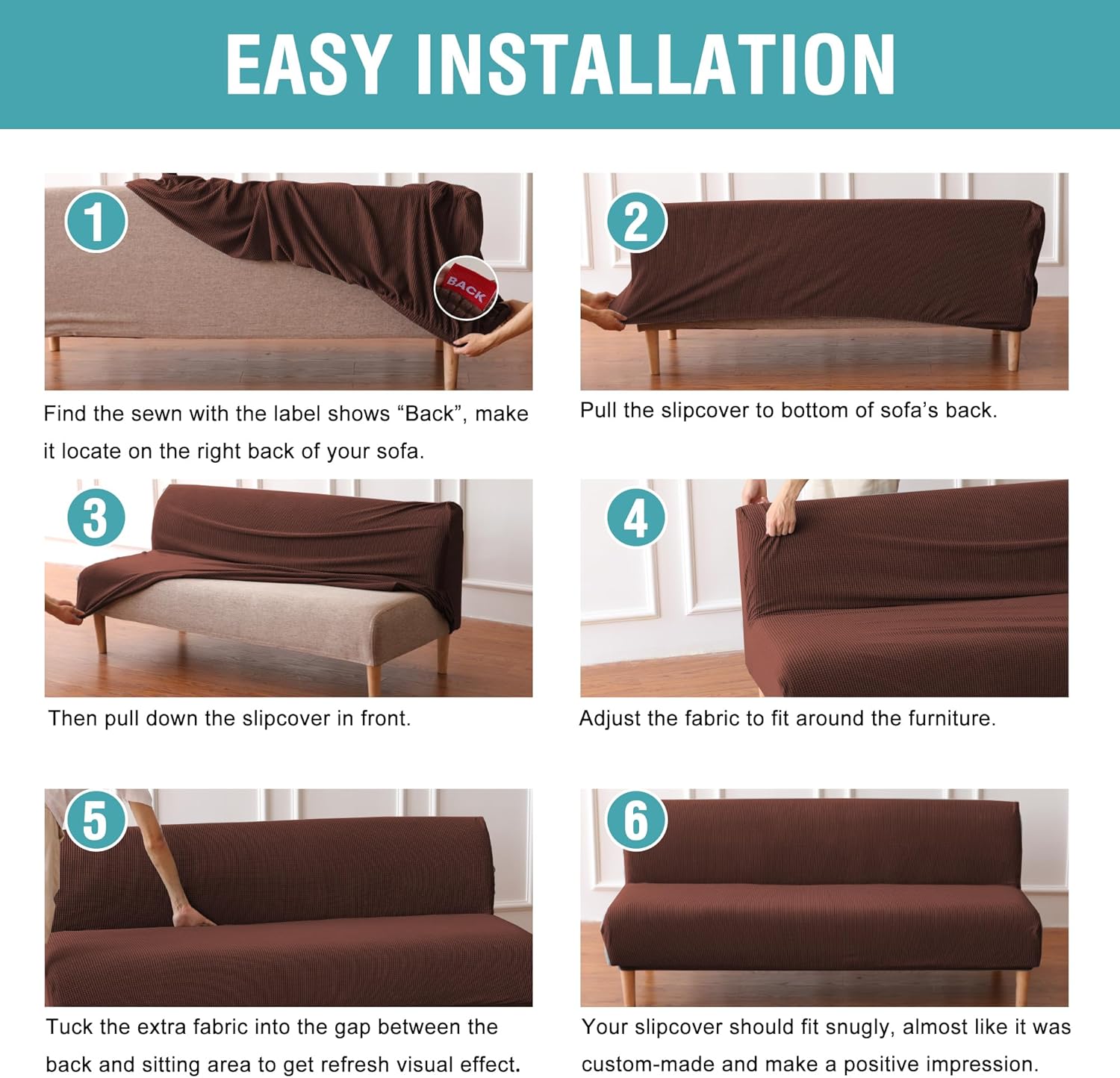 EASY INSTALLATION

1

BACK

Find the sewn with the label shows “Back”, make it locate on the right back of your sofa.

2

Pull the slipcover to bottom of sofa’s back.

3

Then pull down the slipcover in front.

4

Adjust the fabric to fit around the furniture.

5

Tuck the extra fabric into the gap between the back and sitting area to get refresh visual effect.

6

Your slipcover should fit snugly, almost like it was custom-made and make a positive impression.