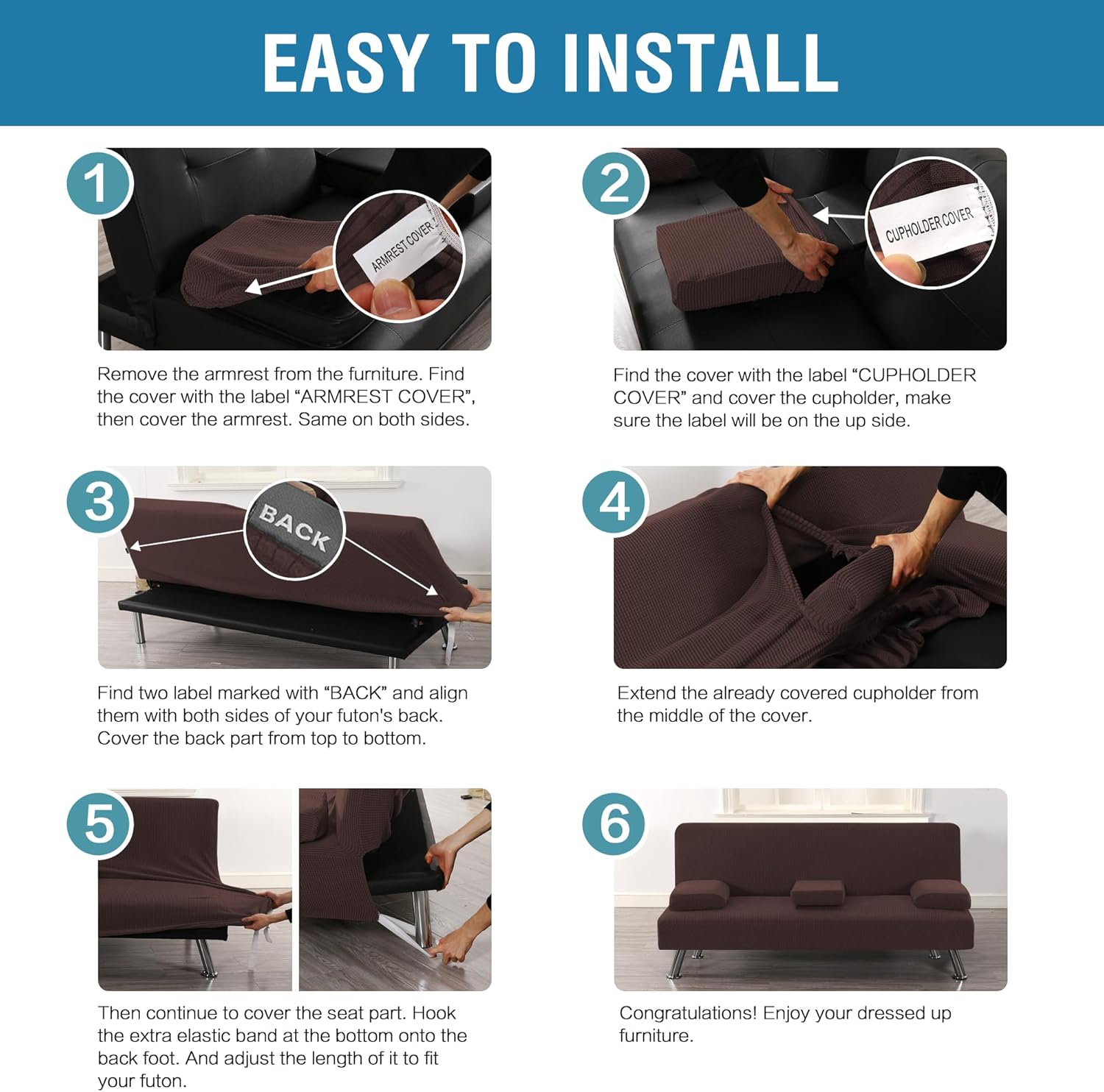 EASY TO INSTALL

1

ARMREST COVER

Remove the armrest from the furniture. Find the cover with the label “ARMREST COVER”, then cover the armrest. Same on both sides.

2

CUPHOLDER COVER

Find the cover with the label “CUPHOLDER COVER” and cover the cupholder, make sure the label will be on the up side.

3

BACK

Find two label marked with “BACK” and align them with both sides of your futon's back. Cover the back part from top to bottom.

4

Extend the already covered cupholder from the middle of the cover.

5

Then continue to cover the seat part. Hook the extra elastic band at the bottom onto the back foot. And adjust the length of it to fit your futon.

6

Congratulations! Enjoy your dressed up furniture.