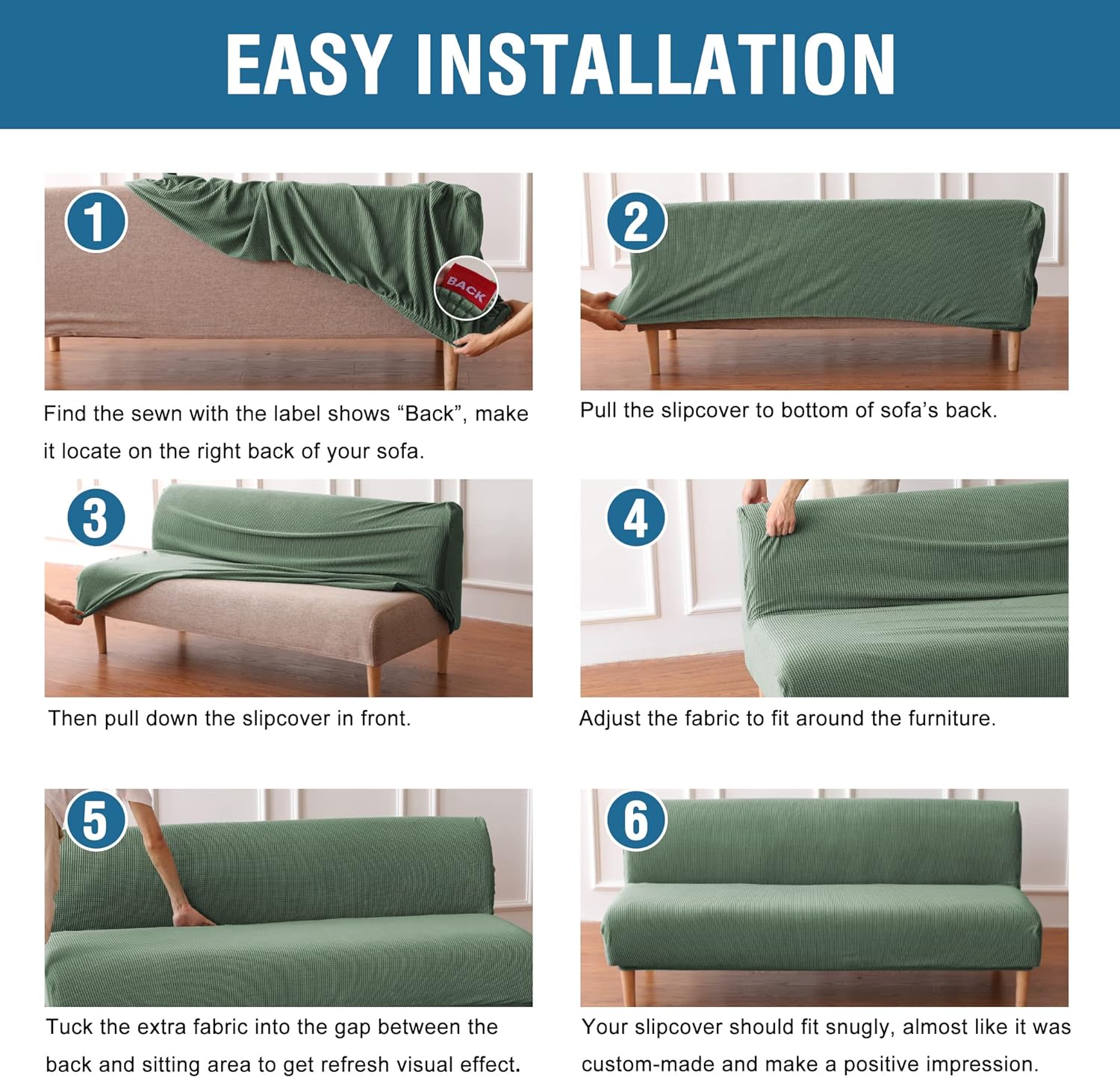 EASY INSTALLATION

1

BACK

Find the sewn with the label shows “Back”, make it locate on the right back of your sofa.

2

Pull the slipcover to bottom of sofa’s back.

3

Then pull down the slipcover in front.

4

Adjust the fabric to fit around the furniture.

5

Tuck the extra fabric into the gap between the back and sitting area to get refresh visual effect.

6

Your slipcover should fit snugly, almost like it was custom-made and make a positive impression.