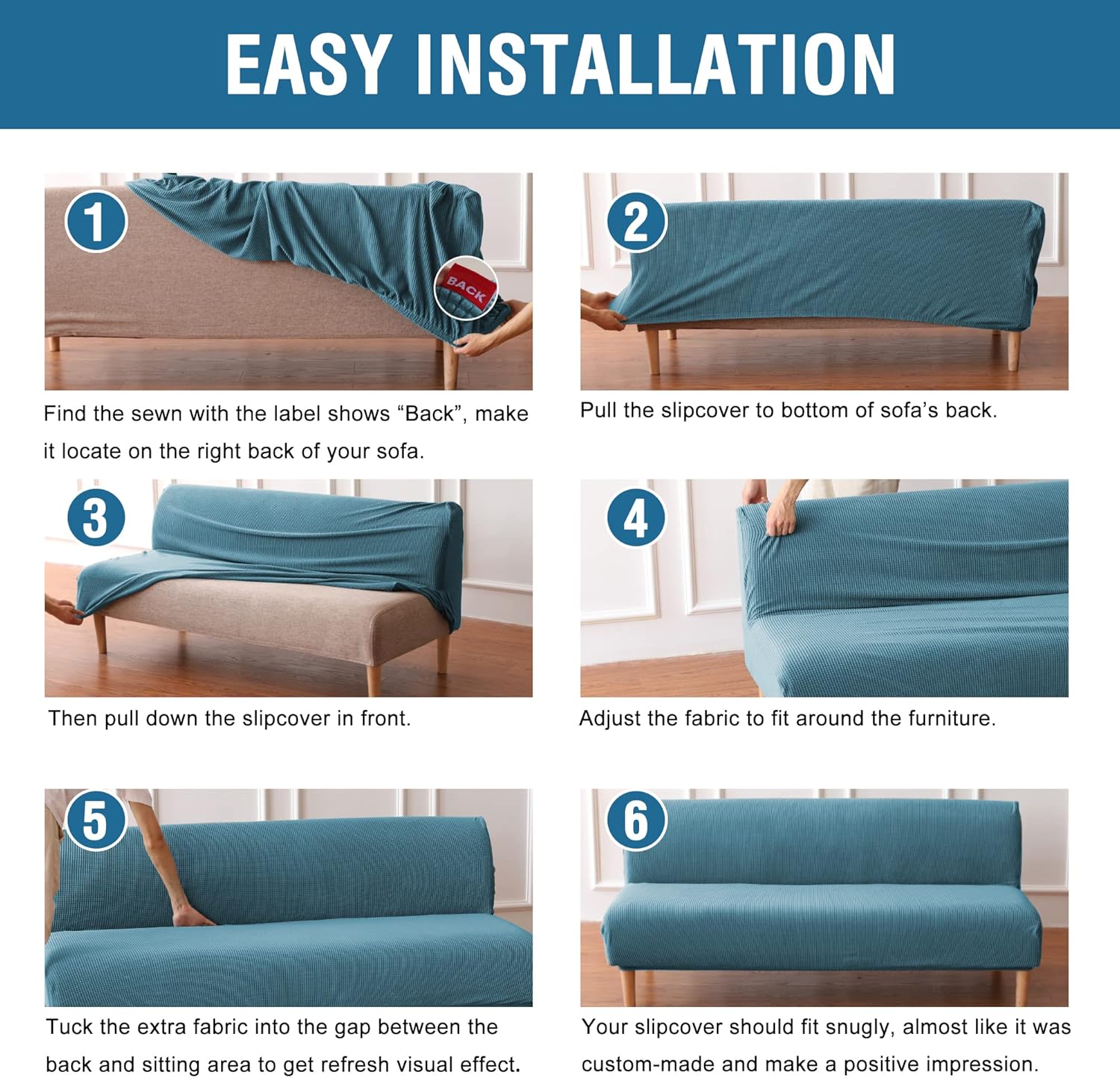 EASY INSTALLATION

1

BACK

Find the sewn with the label shows “Back”, make it locate on the right back of your sofa.

2

Pull the slipcover to bottom of sofa’s back.

3

Then pull down the slipcover in front.

4

Adjust the fabric to fit around the furniture.

5

Tuck the extra fabric into the gap between the back and sitting area to get refresh visual effect.

6

Your slipcover should fit snugly, almost like it was custom-made and make a positive impression.