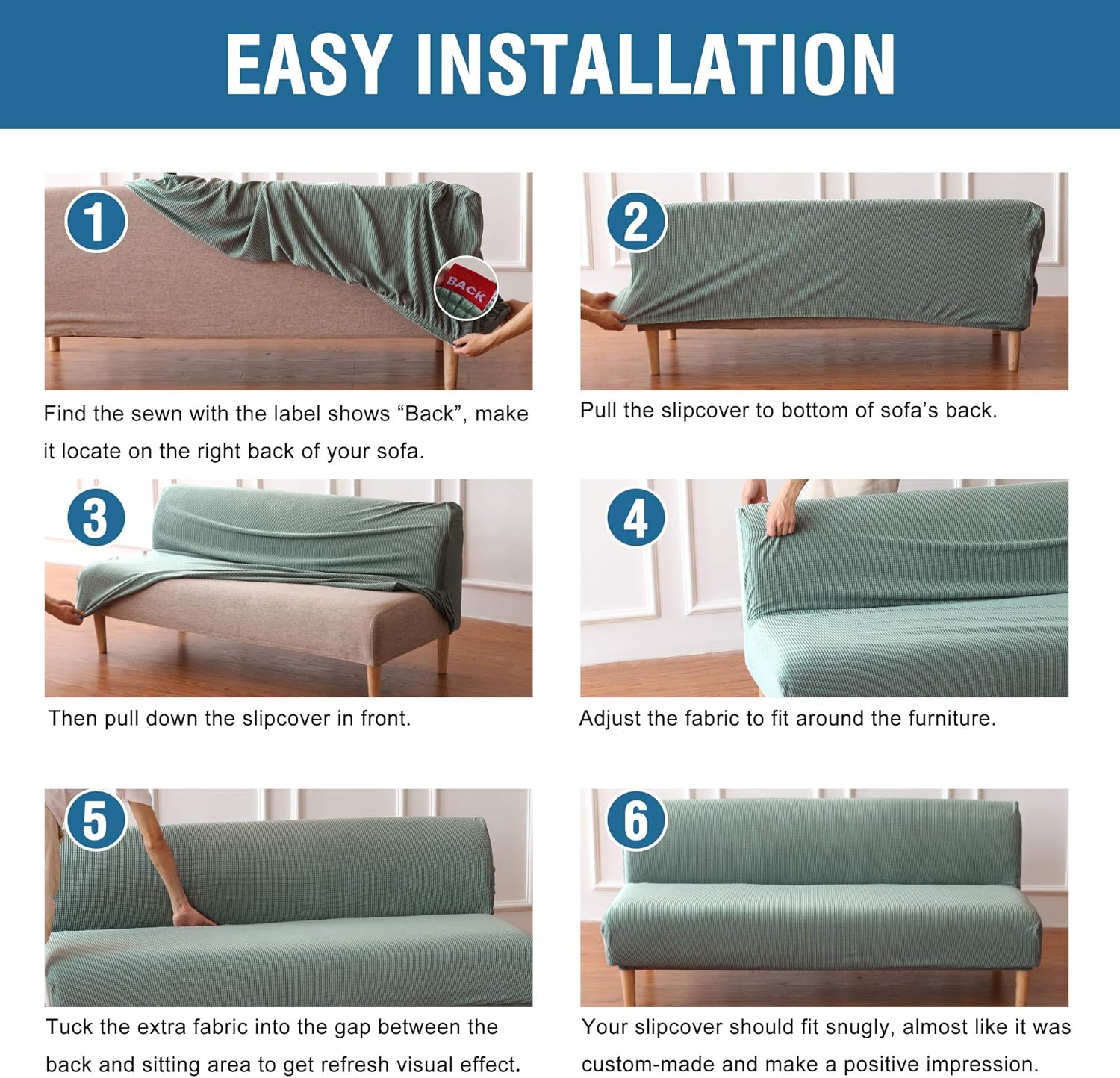 EASY INSTALLATION

1

BACK

Find the sewn with the label shows “Back”, make it locate on the right back of your sofa.

2

Pull the slipcover to bottom of sofa’s back.

3

Then pull down the slipcover in front.

4

Adjust the fabric to fit around the furniture.

5

Tuck the extra fabric into the gap between the back and sitting area to get refresh visual effect.

6

Your slipcover should fit snugly, almost like it was custom-made and make a positive impression.