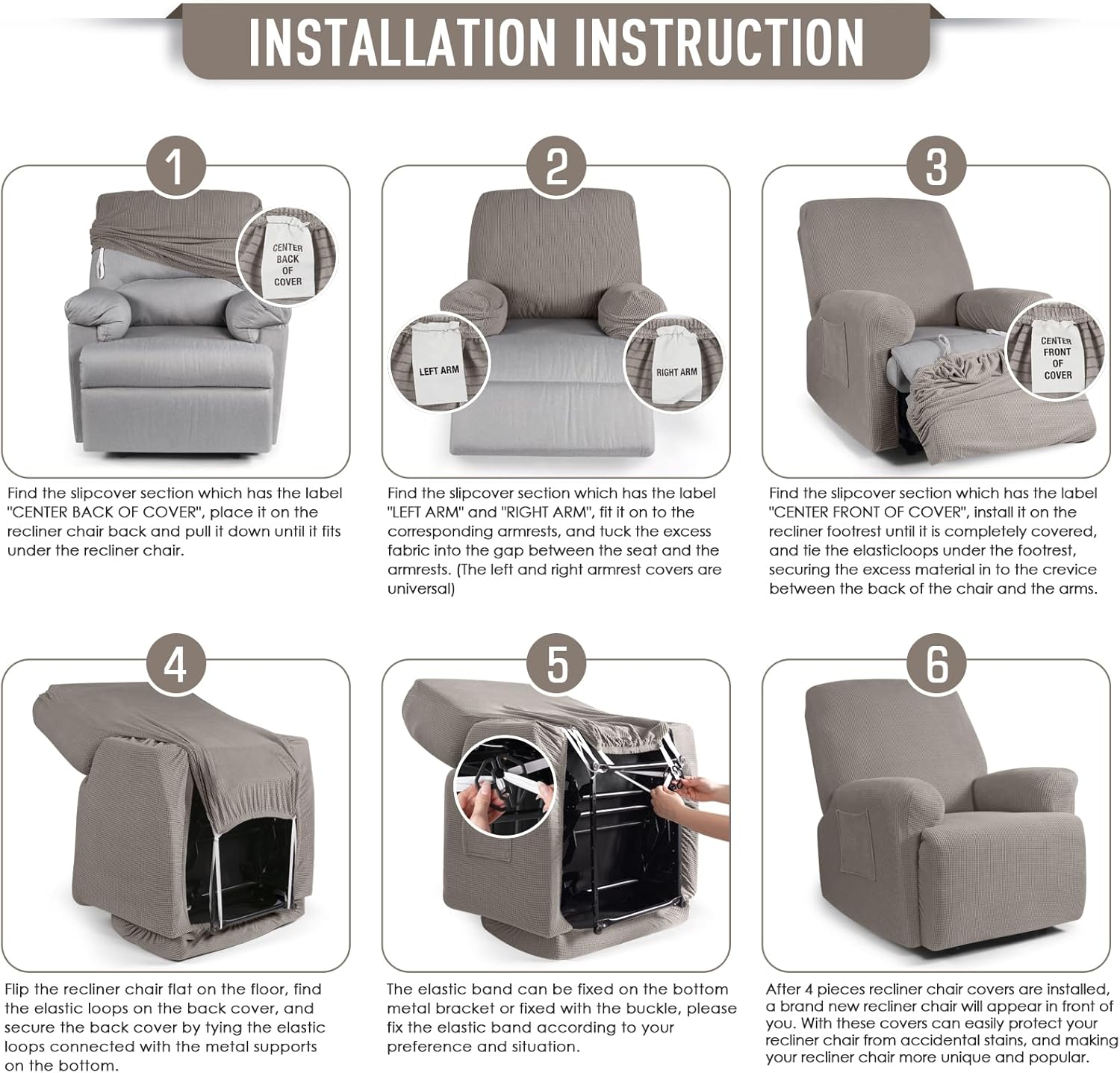 INSTALLATION INSTRUCTION

1

CENTER BACK OF COVER

Find the slipcover section which has the label "CENTER BACK OF COVER", place it on the recliner chair back and pull it down until it fits under the recliner chair.

2

LEFT ARM

RIGHT ARM

Find the slipcover section which has the label "LEFT ARM" and "RIGHT ARM", fit it on to the corresponding armrests, and tuck the excess fabric into the gap between the seat and the armrests. (The left and right armrest covers are universal)

3

CENTER FRONT OF COVER

Find the slipcover section which has the label "CENTER FRONT OF COVER", install it on the recliner footrest until it is completely covered, and tie the elasticloops under the footrest, securing the excess material in to the crevice between the back of the chair and the arms.

4

Flip the recliner chair flat on the floor, find the elastic loops on the back cover, and secure the back cover by tying the elastic loops connected with the metal supports on the bottom.

5

The elastic band can be fixed on the bottom metal bracket or fixed with the buckle, please fix the elastic band according to your preference and situation.

6

After 4 pieces recliner chair covers are installed, a brand new recliner chair will appear in front of you. With these covers can easily protect your recliner chair from accidental stains, and making your recliner chair more unique and popular.