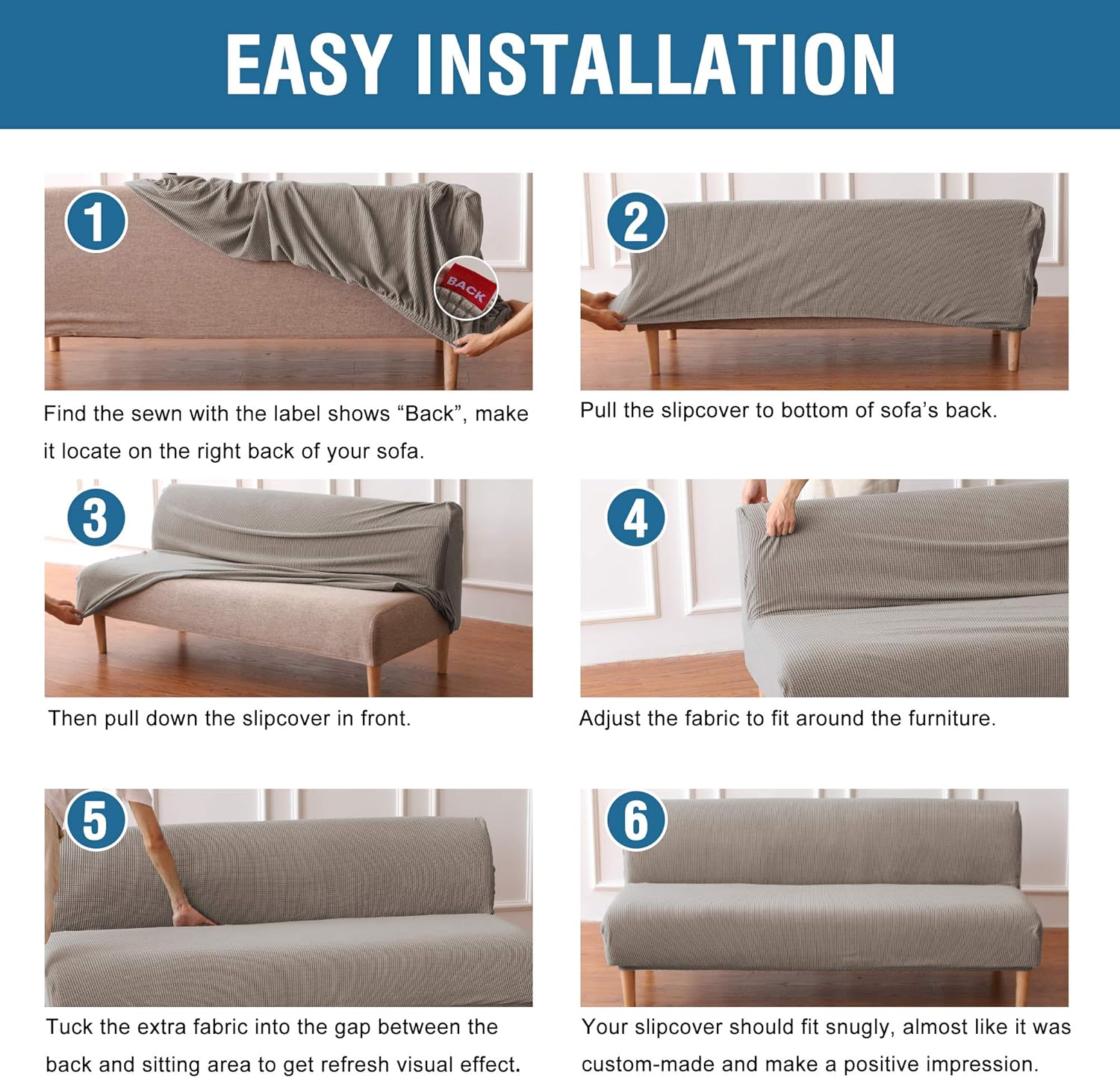 EASY INSTALLATION

1

BACK

Find the sewn with the label shows “Back”, make it locate on the right back of your sofa.

2

Pull the slipcover to bottom of sofa’s back.

3

Then pull down the slipcover in front.

4

Adjust the fabric to fit around the furniture.

5

Tuck the extra fabric into the gap between the back and sitting area to get refresh visual effect.

6

Your slipcover should fit snugly, almost like it was custom-made and make a positive impression.