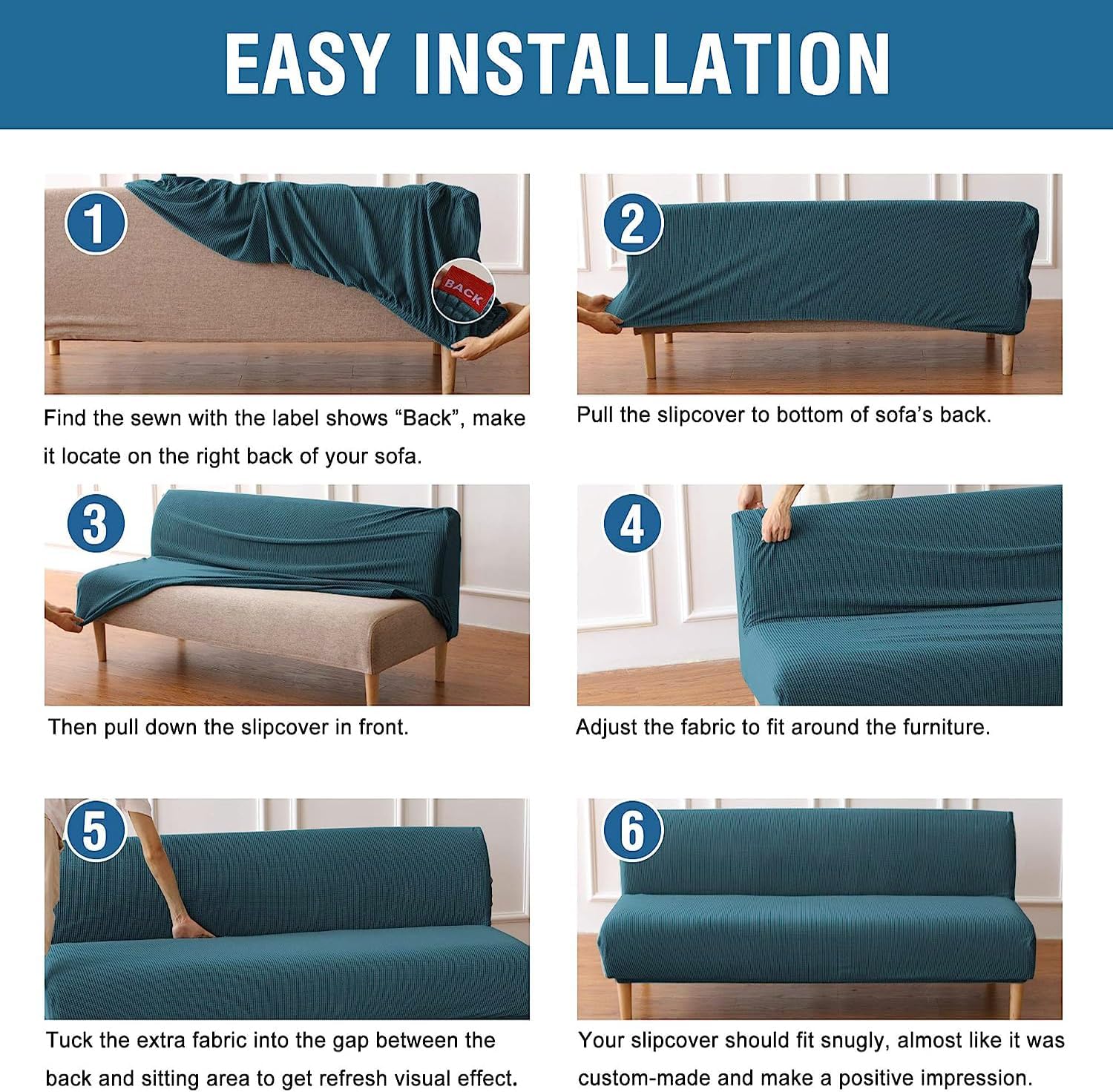 EASY INSTALLATION

1

BACK

Find the sewn with the label shows “Back”, make it locate on the right back of your sofa.

2

Pull the slipcover to bottom of sofa’s back.

3

Then pull down the slipcover in front.

4

Adjust the fabric to fit around the furniture.

5

Tuck the extra fabric into the gap between the back and sitting area to get refresh visual effect.

6

Your slipcover should fit snugly, almost like it was custom-made and make a positive impression.