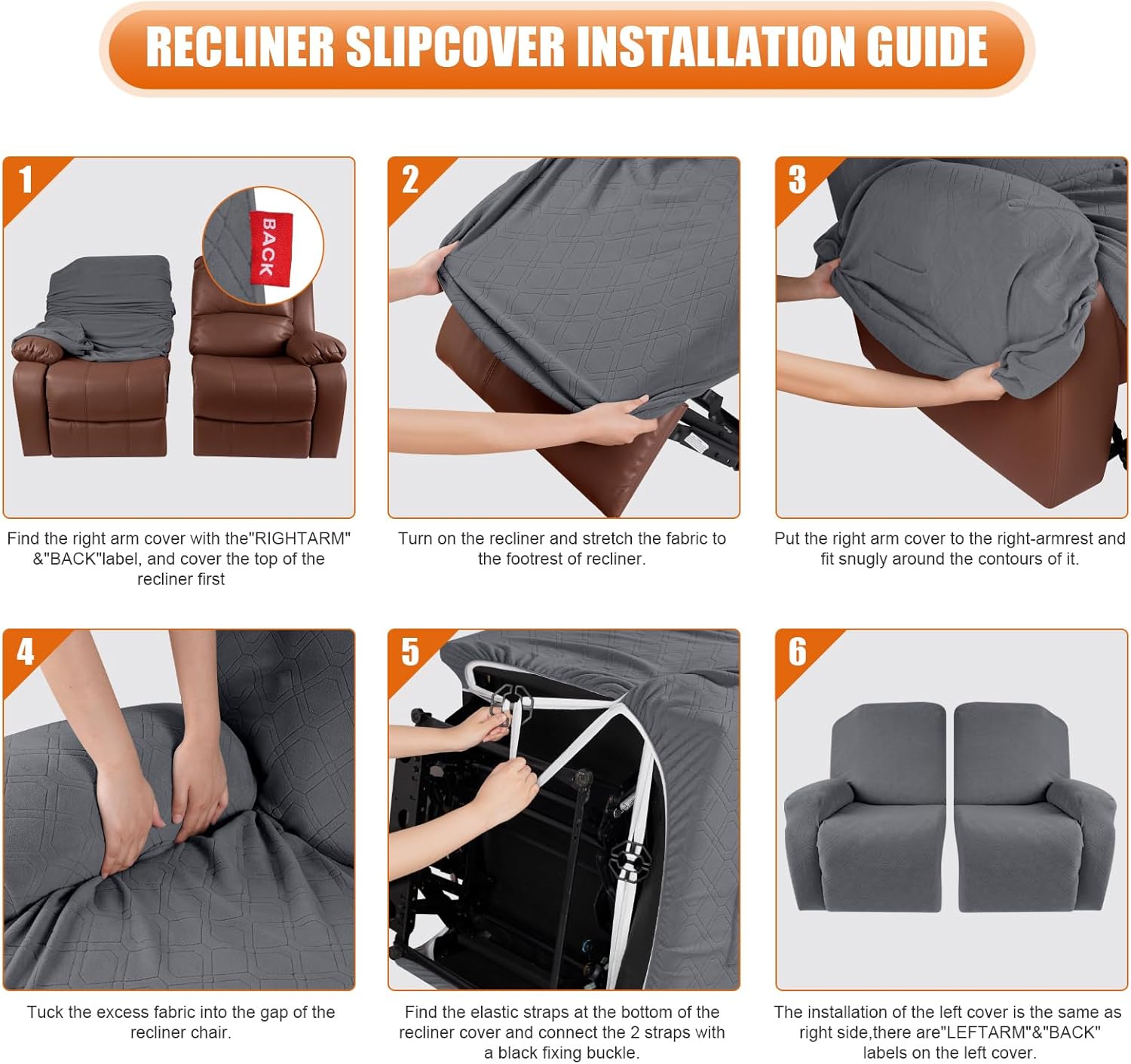 RECLINER SLIPCOVER INSTALLATION GUIDE

1

BACK

Find the right arm cover with the"RIGHTARM" &"BACK"label, and cover the top of the recliner first

2

Turn on the recliner and stretch the fabric to the footrest of recliner.

3

Put the right arm cover to the right-armrest and fit snugly around the contours of it.

4

Tuck the excess fabric into the gap of the recliner chair.

5

Find the elastic straps at the bottom of the recliner cover and connect the 2 straps with a black fixing buckle.

6

The installation of the left cover is the same as right side,there are"LEFTARM"&"BACK" labels on the left cover.