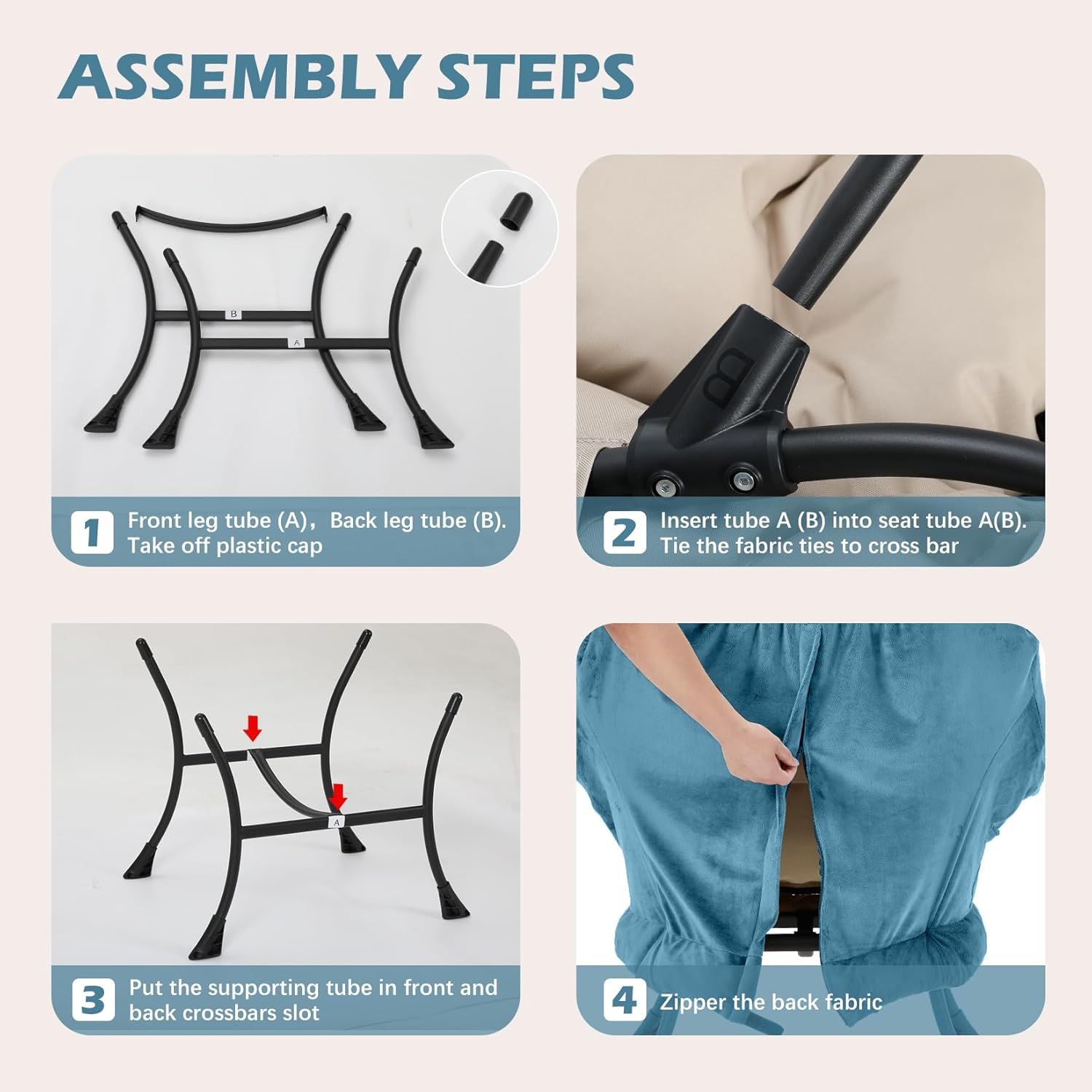 ASSEMBLY STEPS

B

A

1 Front leg tube (A)，Back leg tube (B). Take off plastic cap

B

2 Insert tube A (B) into seat tube A(B). Tie the fabric ties to cross bar

A

3 Put the supporting tube in front and back crossbars slot

4 Zipper the back fabric