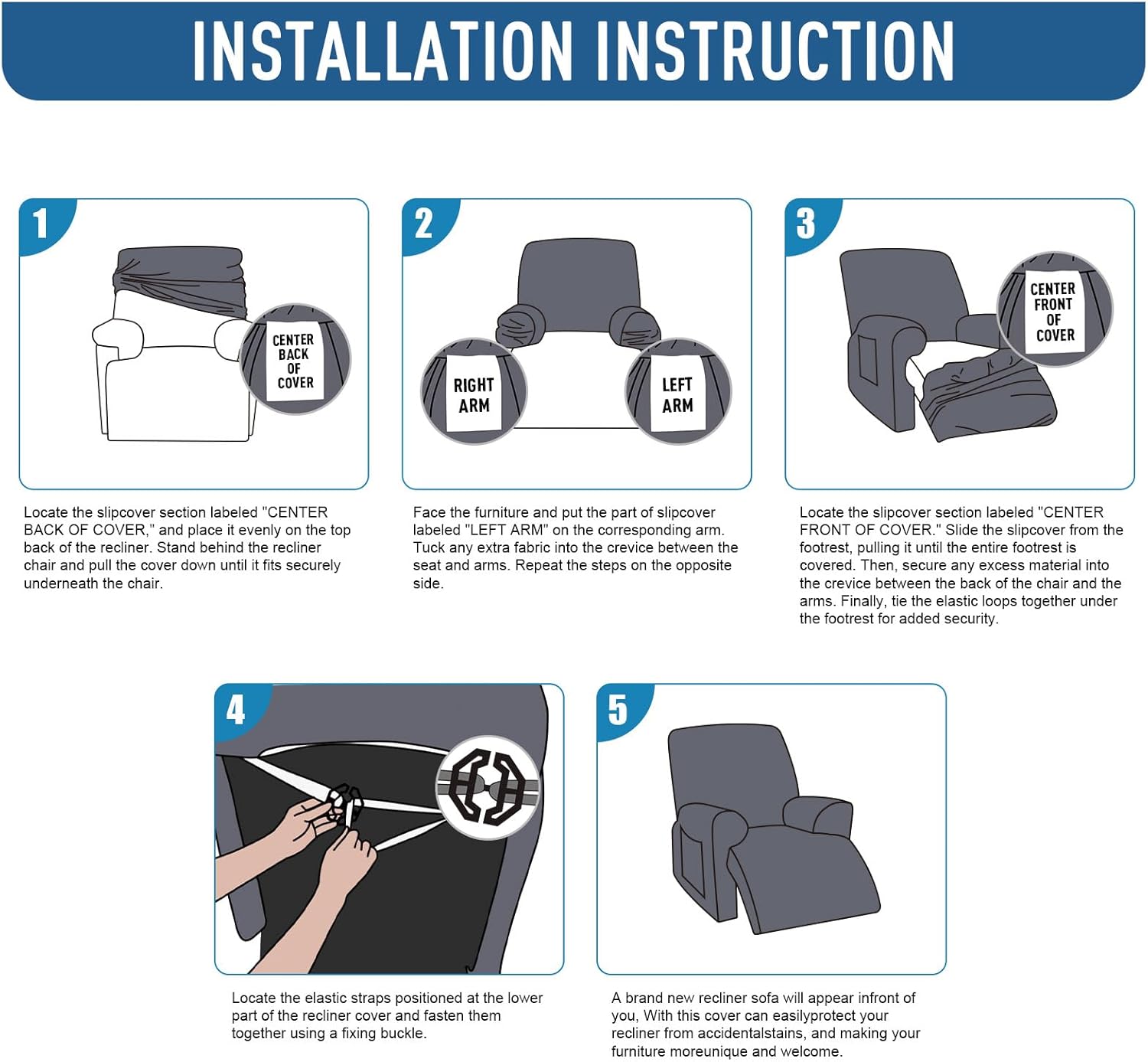 INSTALLATION INSTRUCTION

1

CENTER BACK OF COVER

Locate the slipcover section labeled "CENTER BACK OF COVER," and place it evenly on the top back of the recliner. Stand behind the recliner chair and pull the cover down until it fits securely underneath the chair.

2

RIGHT ARM

LEFT ARM

Face the furniture and put the part of slipcover labeled "LEFT ARM" on the corresponding arm. Tuck any extra fabric into the crevice between the seat and arms. Repeat the steps on the opposite side.

3

CENTER FRONT OF COVER

Locate the slipcover section labeled "CENTER FRONT OF COVER." Slide the slipcover from the footrest, pulling it until the entire footrest is covered. Then, secure any excess material into the crevice between the back of the chair and the arms. Finally, tie the elastic loops together under the footrest for added security.

4

Locate the elastic straps positioned at the lower part of the recliner cover and fasten them together using a fixing buckle.

5

A brand new recliner sofa will appear infront of you, With this cover can easilyprotect your recliner from accidentalstains, and making your furniture moreunique and welcome.