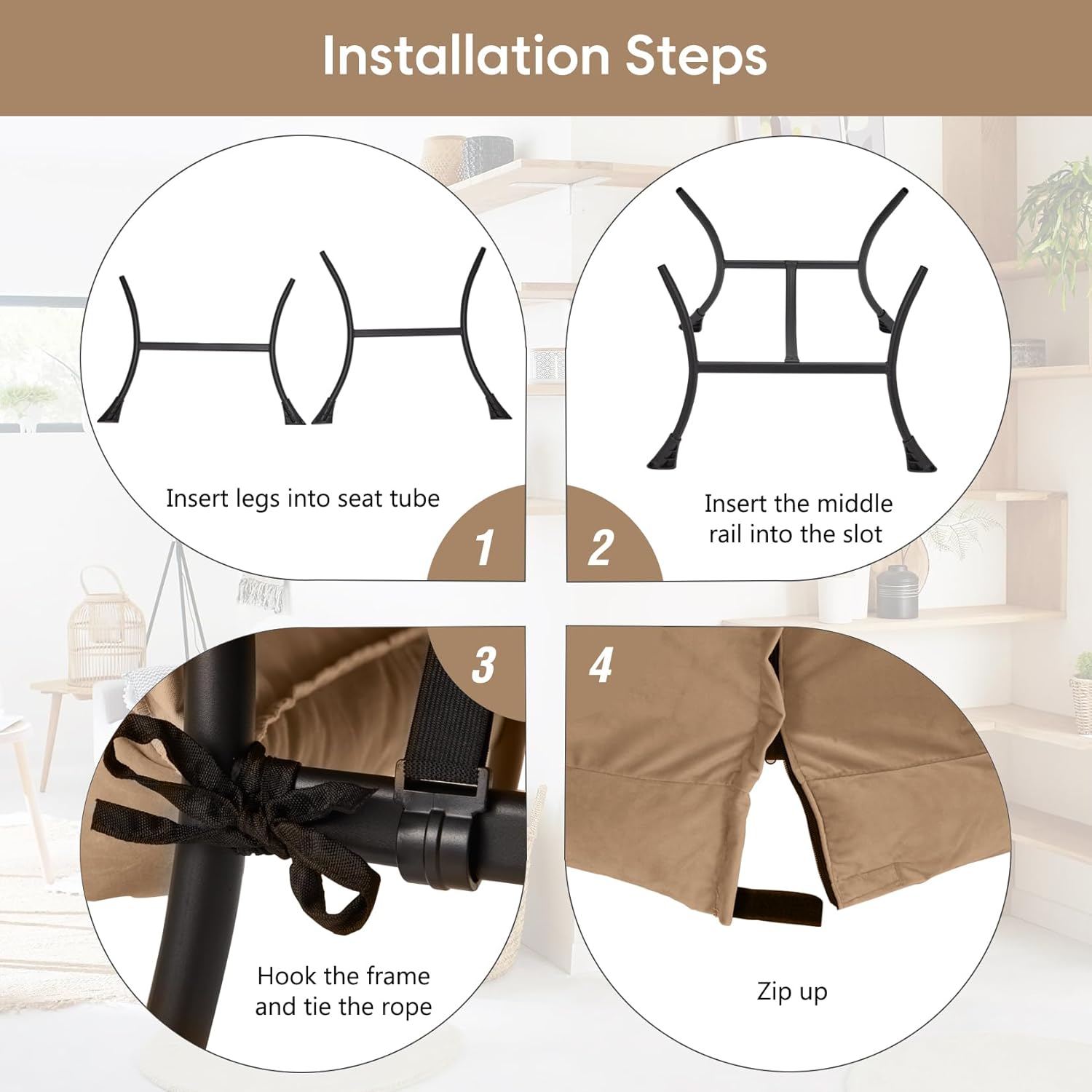 Installation Steps

Insert legs into seat tube

1

Insert the middle rail into the slot

2

3

Hook the frame and tie the rope

4

Zip up