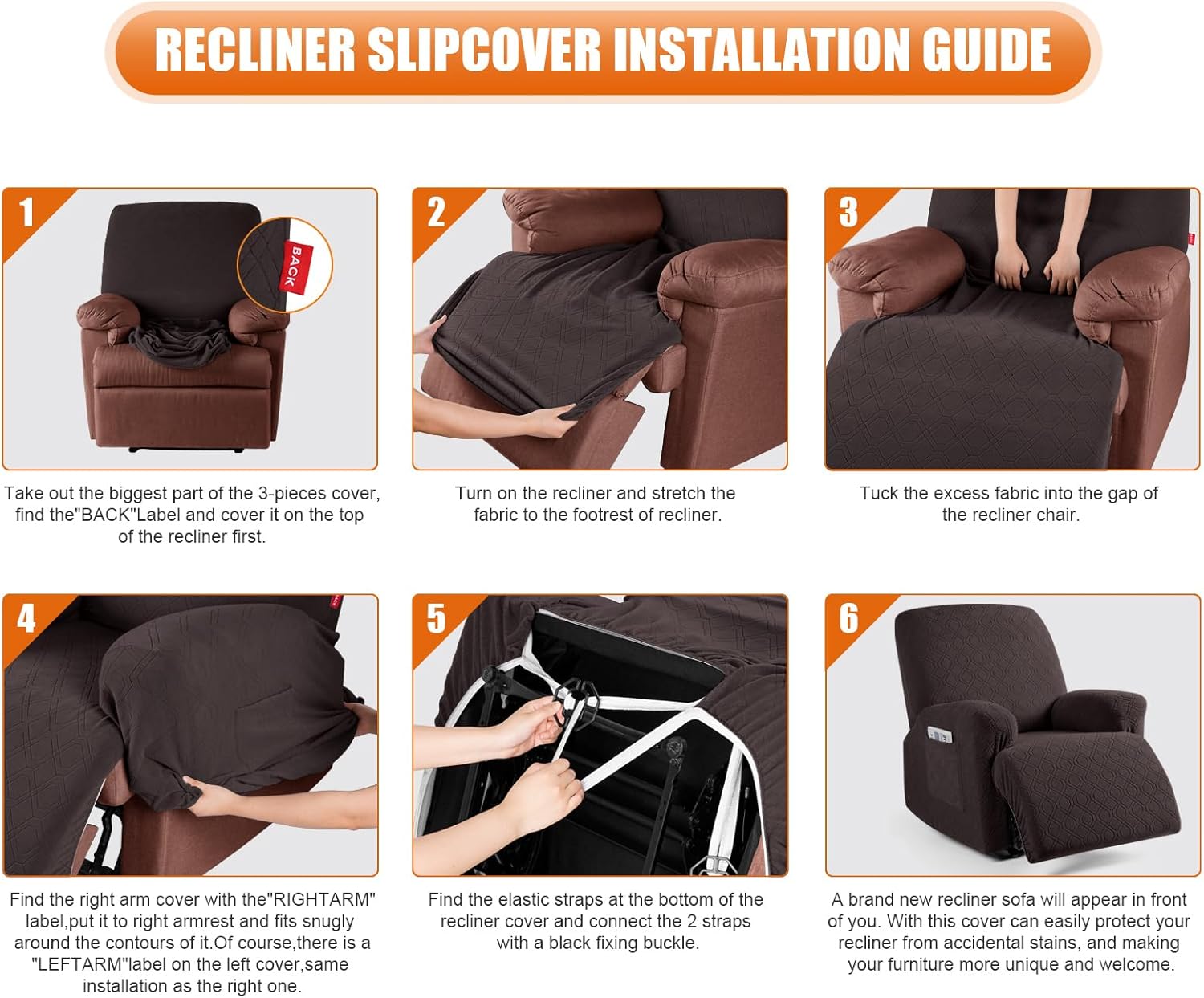 RECLINER SLIPCOVER INSTALLATION GUIDE

1

BACK

Take out the biggest part of the 3-pieces cover, find the"BACK"Label and cover it on the top of the recliner first.

2

Turn on the recliner and stretch the fabric to the footrest of recliner.

3

Tuck the excess fabric into the gap of the recliner chair.

4

Find the right arm cover with the"RIGHTARM" label,put it to right armrest and fits snugly around the contours of it.Of course,there is a "LEFTARM"label on the left cover,same installation as the right one.

5

Find the elastic straps at the bottom of the recliner cover and connect the 2 straps with a black fixing buckle.

6

A brand new recliner sofa will appear in front of you. With this cover can easily protect your recliner from accidental stains, and making your furniture more unique and welcome.