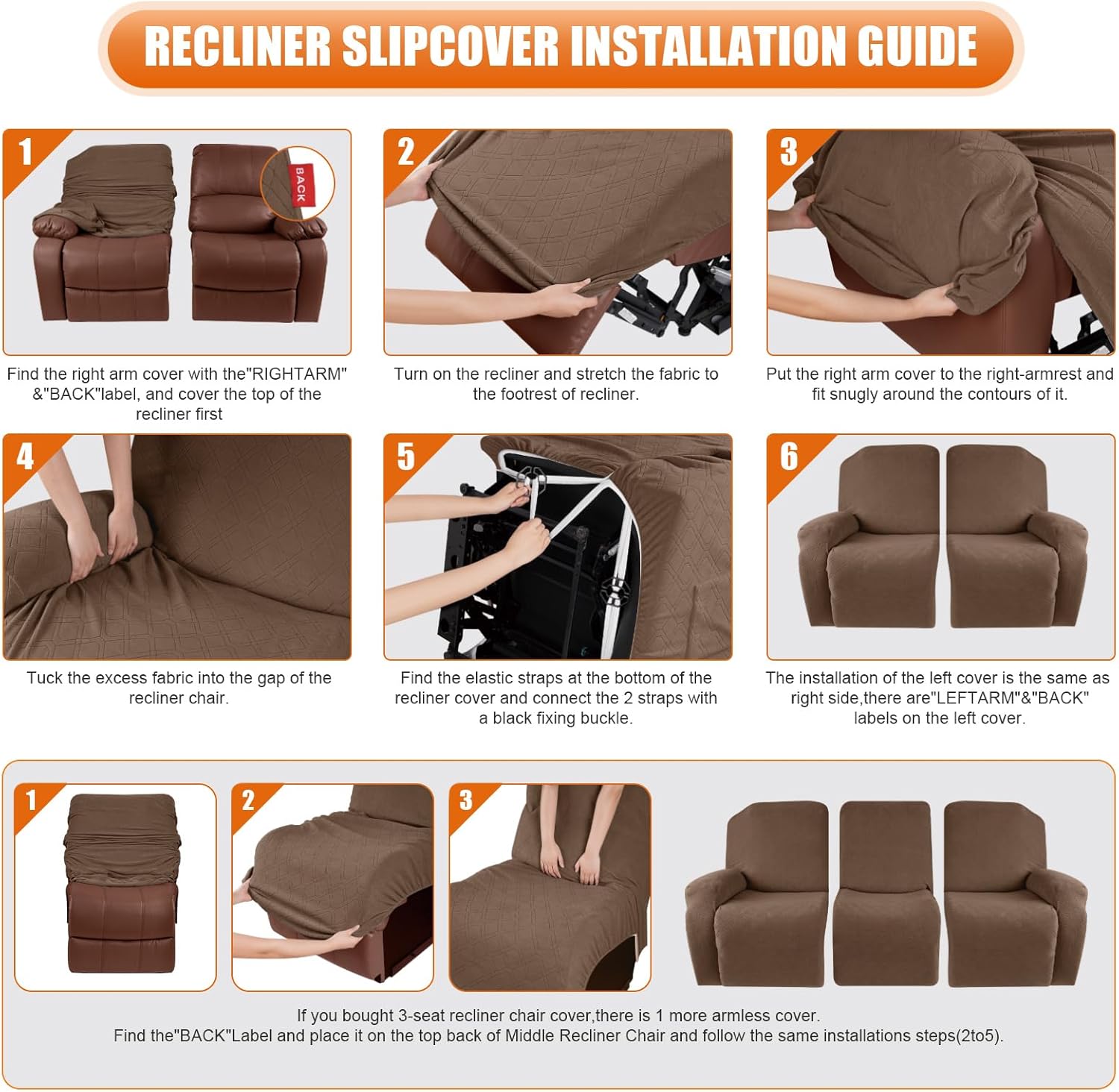 RECLINER SLIPCOVER INSTALLATION GUIDE

1

BACK

Find the right arm cover with the"RIGHTARM" &"BACK"label, and cover the top of the recliner first

2

Turn on the recliner and stretch the fabric to the footrest of recliner.

3

Put the right arm cover to the right-armrest and fit snugly around the contours of it.

4

Tuck the excess fabric into the gap of the recliner chair.

5

Find the elastic straps at the bottom of the recliner cover and connect the 2 straps with a black fixing buckle.

6

The installation of the left cover is the same as right side,there are"LEFTARM"&"BACK" labels on the left cover.

1

2

3

If you bought 3-seat recliner chair cover,there is 1 more armless cover.
Find the"BACK"Label and place it on the top back of Middle Recliner Chair and follow the same installations steps(2to5).