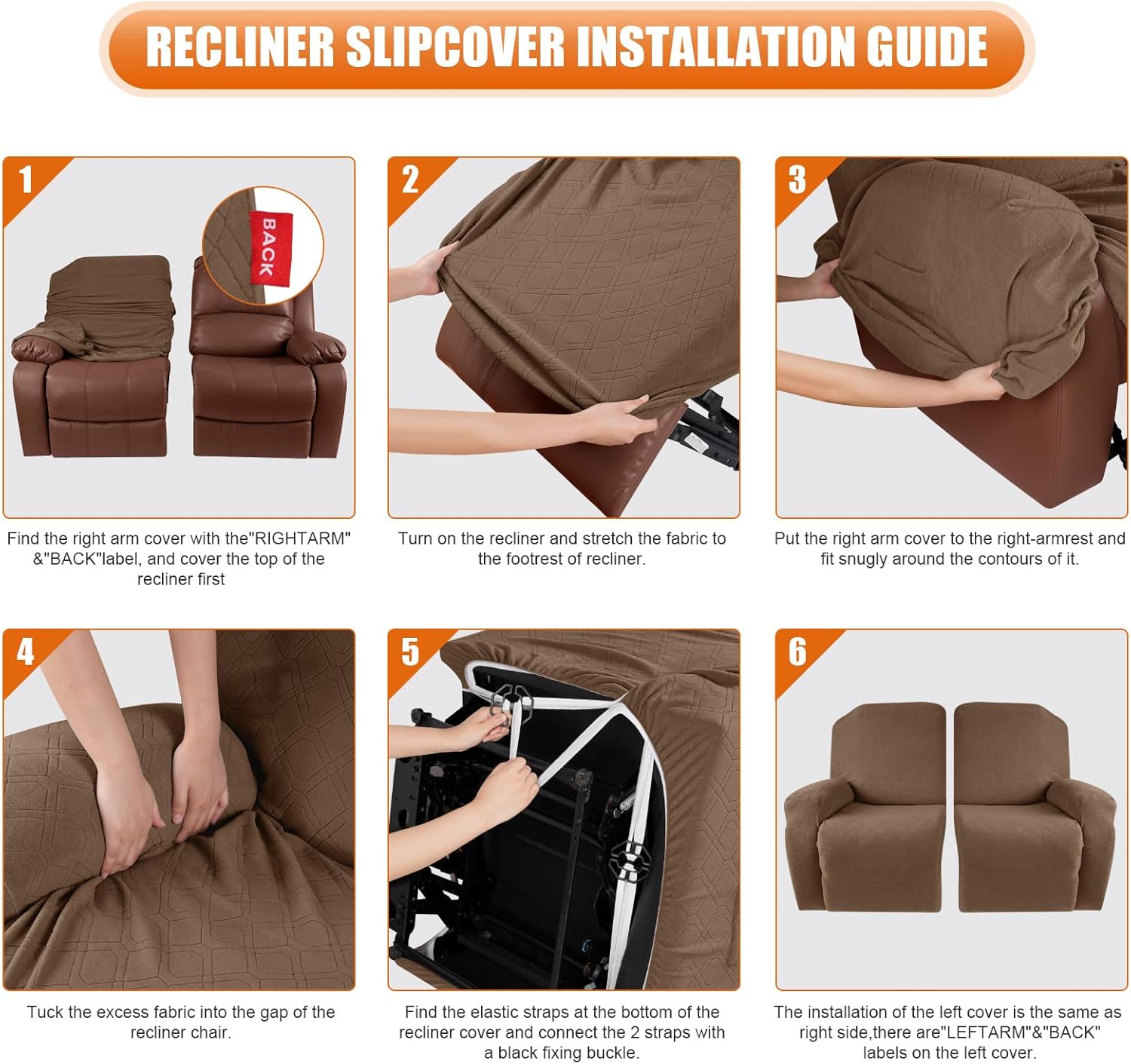 RECLINER SLIPCOVER INSTALLATION GUIDE

1

BACK

Find the right arm cover with the"RIGHTARM" &"BACK"label, and cover the top of the recliner first

2

Turn on the recliner and stretch the fabric to the footrest of recliner.

3

Put the right arm cover to the right-armrest and fit snugly around the contours of it.

4

Tuck the excess fabric into the gap of the recliner chair.

5

Find the elastic straps at the bottom of the recliner cover and connect the 2 straps with a black fixing buckle.

6

The installation of the left cover is the same as right side,there are"LEFTARM"&"BACK" labels on the left cover.