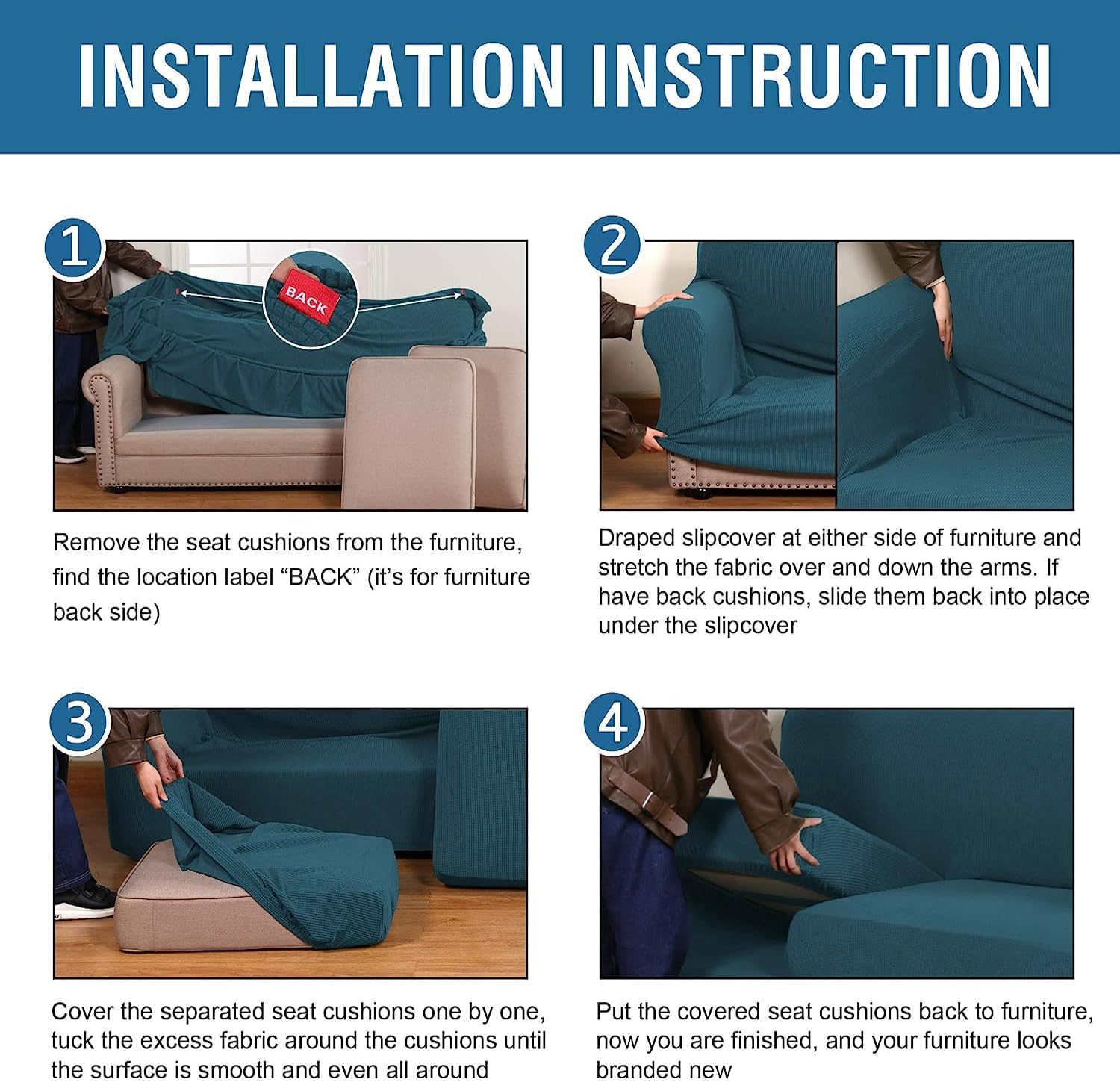 INSTALLATION INSTRUCTION

1

BACK

Remove the seat cushions from the furniture, find the location label “BACK” (it’s for furniture back side)

2

Draped slipcover at either side of furniture and stretch the fabric over and down the arms. If have back cushions, slide them back into place under the slipcover

3

Cover the separated seat cushions one by one, tuck the excess fabric around the cushions until the surface is smooth and even all around

4

Put the covered seat cushions back to furniture, now you are finished, and your furniture looks branded new