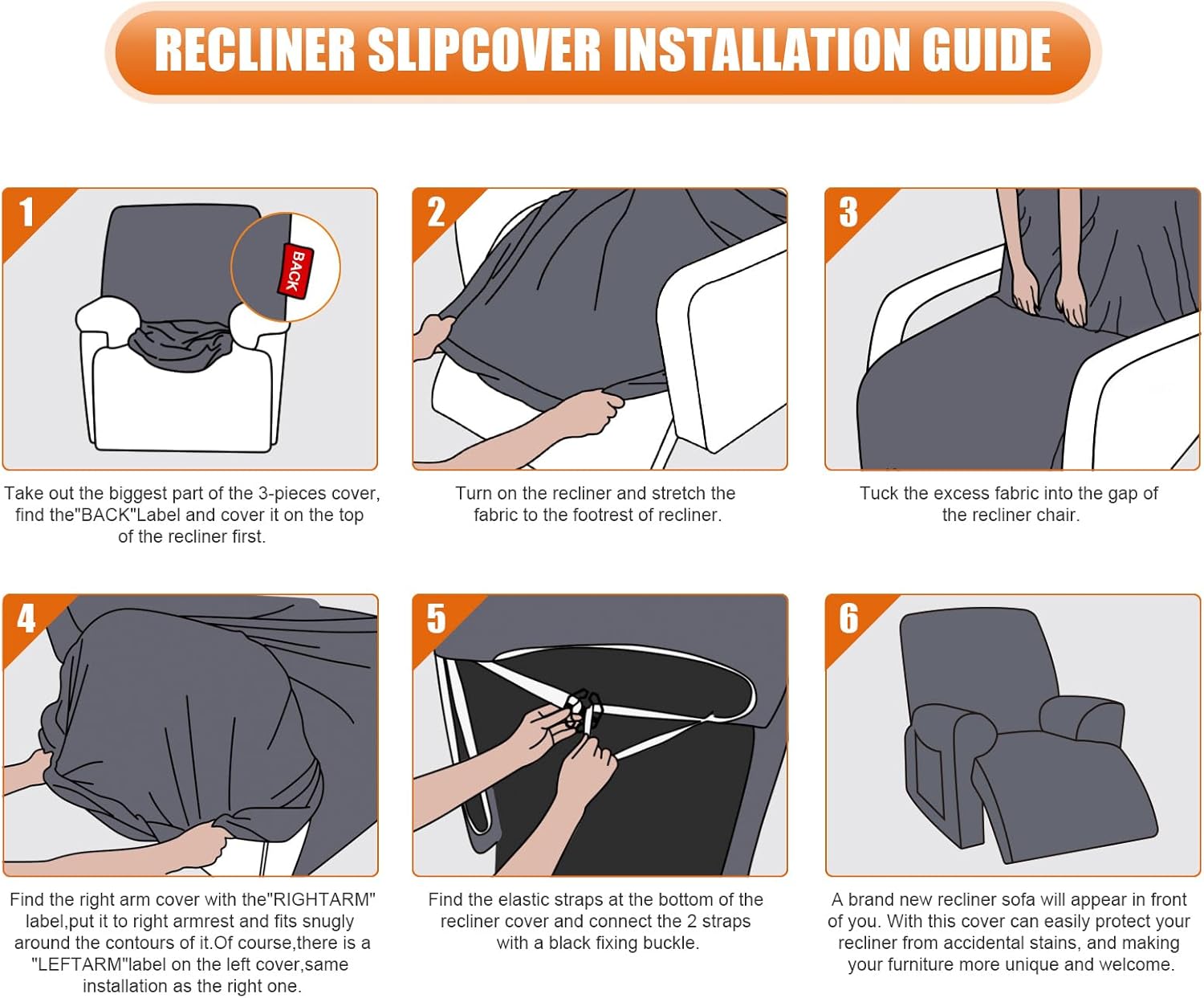 RECLINER SLIPCOVER INSTALLATION GUIDE

1

BACK

Take out the biggest part of the 3-pieces cover, find the"BACK"Label and cover it on the top of the recliner first.

2

Turn on the recliner and stretch the fabric to the footrest of recliner.

3

Tuck the excess fabric into the gap of the recliner chair.

4

Find the right arm cover with the"RIGHTARM" label,put it to right armrest and fits snugly around the contours of it.Of course,there is a "LEFTARM"label on the left cover,same installation as the right one.

5

Find the elastic straps at the bottom of the recliner cover and connect the 2 straps with a black fixing buckle.

6

A brand new recliner sofa will appear in front of you. With this cover can easily protect your recliner from accidental stains, and making your furniture more unique and welcome.