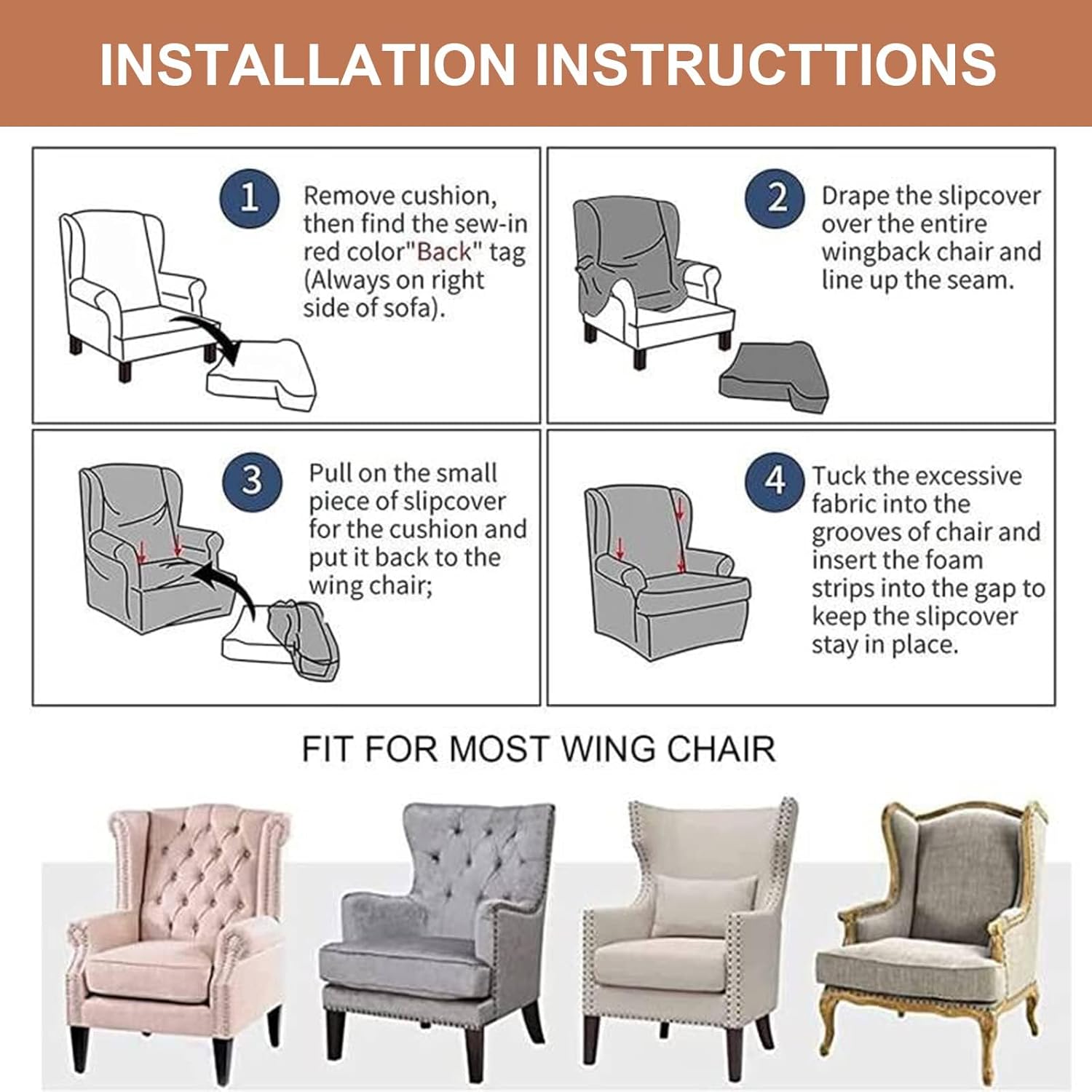 INSTALLATION INSTRUCTTIONS

1 Remove cushion, then find the sew-in red color"Back" tag (Always on right side of sofa).

2 Drape the slipcover over the entire wingback chair and line up the seam.

3 Pull on the small piece of slipcover for the cushion and put it back to the wing chair;

4 Tuck the excessive fabric into the grooves of chair and insert the foam strips into the gap to keep the slipcover stay in place.

FIT FOR MOST WING CHAIR