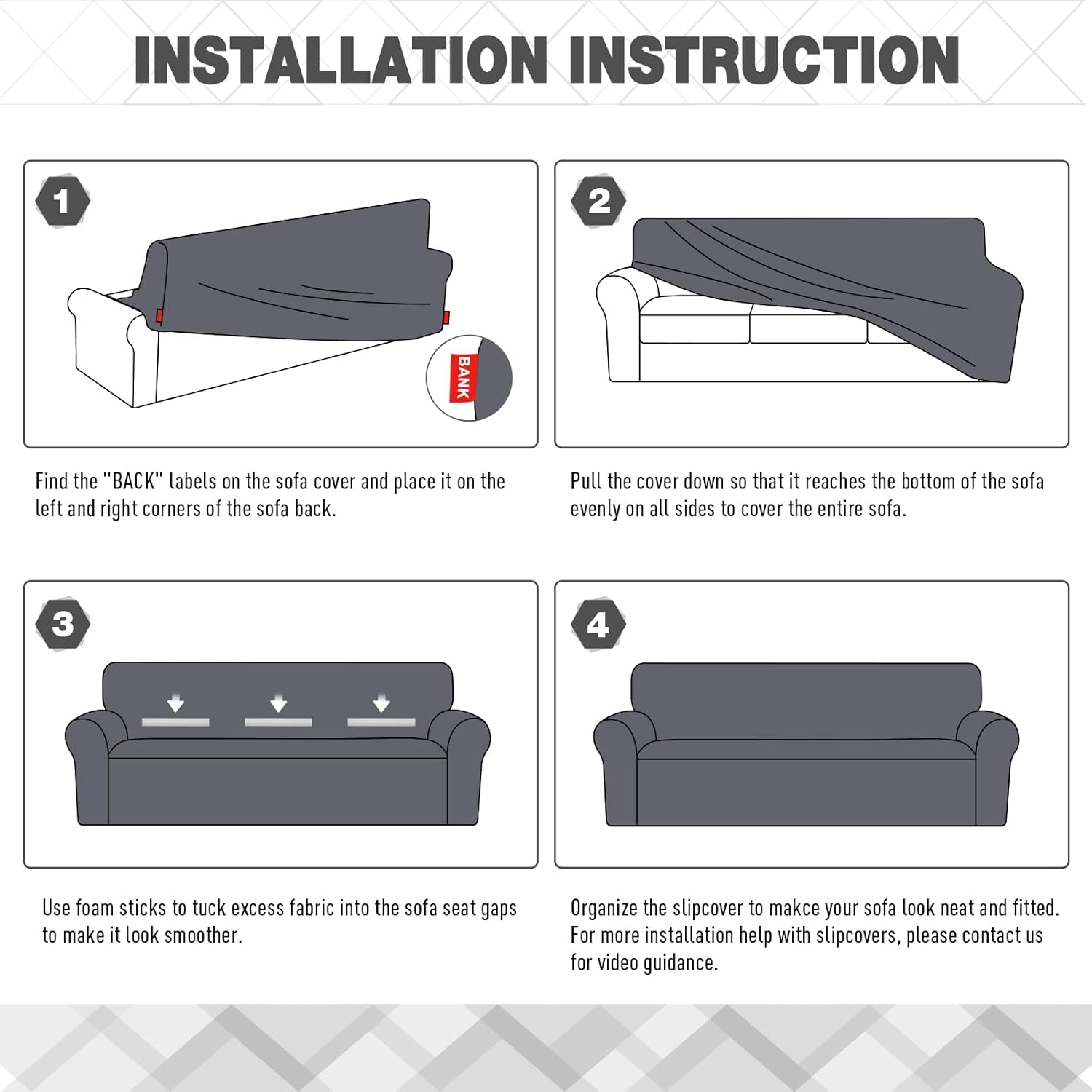 INSTALLATION INSTRUCTION

1

BANK

Find the "BACK" labels on the sofa cover and place it on the left and right corners of the sofa back.

2

Pull the cover down so that it reaches the bottom of the sofa evenly on all sides to cover the entire sofa.

3

Use foam sticks to tuck excess fabric into the sofa seat gaps to make it look smoother.

4

Organize the slipcover to makce your sofa look neat and fitted. For more installation help with slipcovers, please contact us for video guidance.