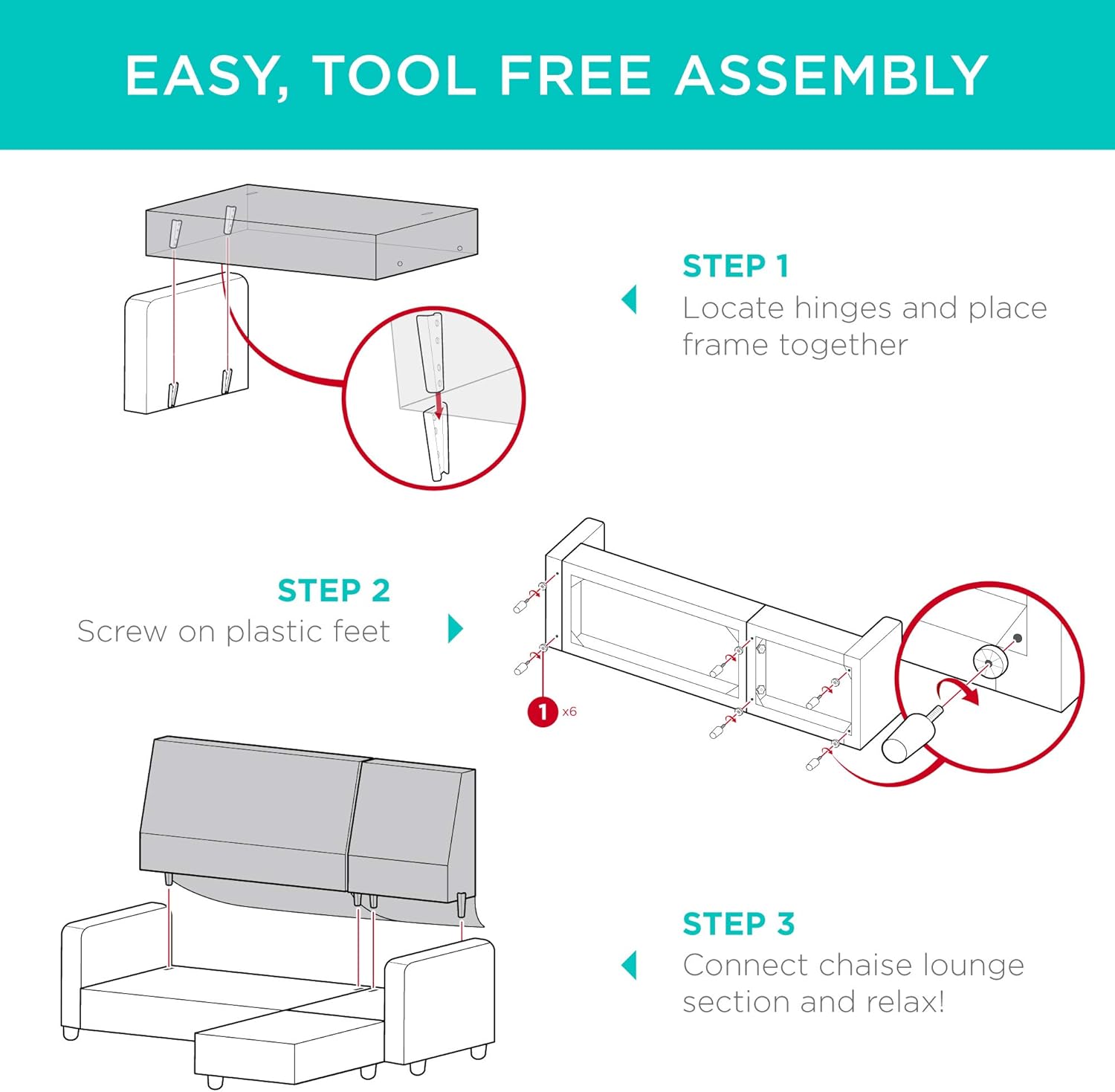 EASY, TOOL FREE ASSEMBLY

STEP 1
Locate hinges and place frame together

STEP 2
Screw on plastic feet

1 x6

STEP 3
Connect chaise lounge section and relax!