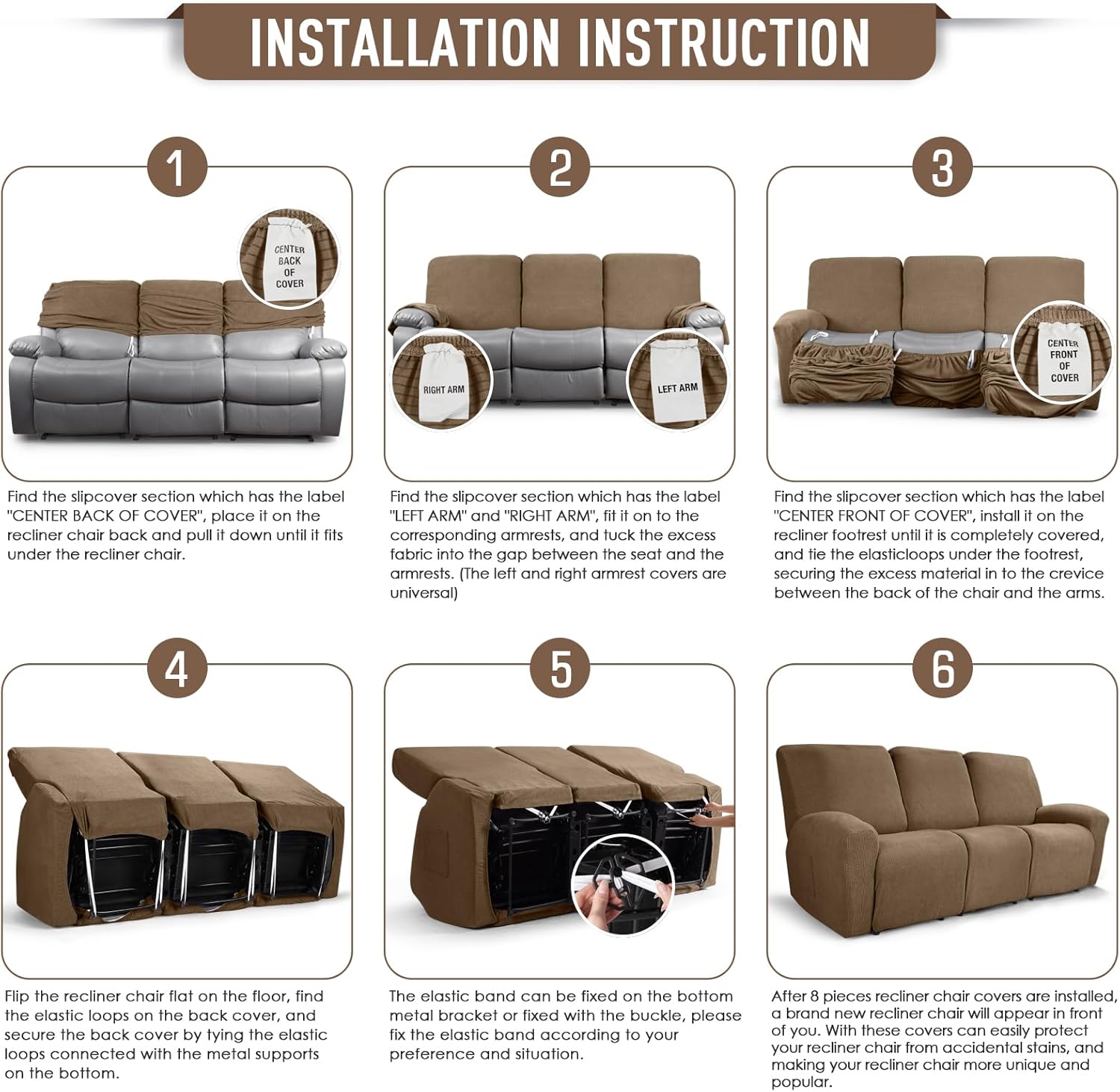 INSTALLATION INSTRUCTION

1

CENTER BACK OF COVER

Find the slipcover section which has the label "CENTER BACK OF COVER", place it on the recliner chair back and pull it down until it fits under the recliner chair.

2

RIGHT ARM

LEFT ARM

Find the slipcover section which has the label "LEFT ARM" and "RIGHT ARM", fit it on to the corresponding armrests, and tuck the excess fabric into the gap between the seat and the armrests. (The left and right armrest covers are universal)

3

CENTER FRONT OF COVER

Find the slipcover section which has the label "CENTER FRONT OF COVER", install it on the recliner footrest until it is completely covered, and tie the elasticloops under the footrest, securing the excess material in to the crevice between the back of the chair and the arms.

4

Flip the recliner chair flat on the floor, find the elastic loops on the back cover, and secure the back cover by tying the elastic loops connected with the metal supports on the bottom.

5

The elastic band can be fixed on the bottom metal bracket or fixed with the buckle, please fix the elastic band according to your preference and situation.

6

After 8 pieces recliner chair covers are installed, a brand new recliner chair will appear in front of you. With these covers can easily protect your recliner chair from accidental stains, and making your recliner chair more unique and popular.