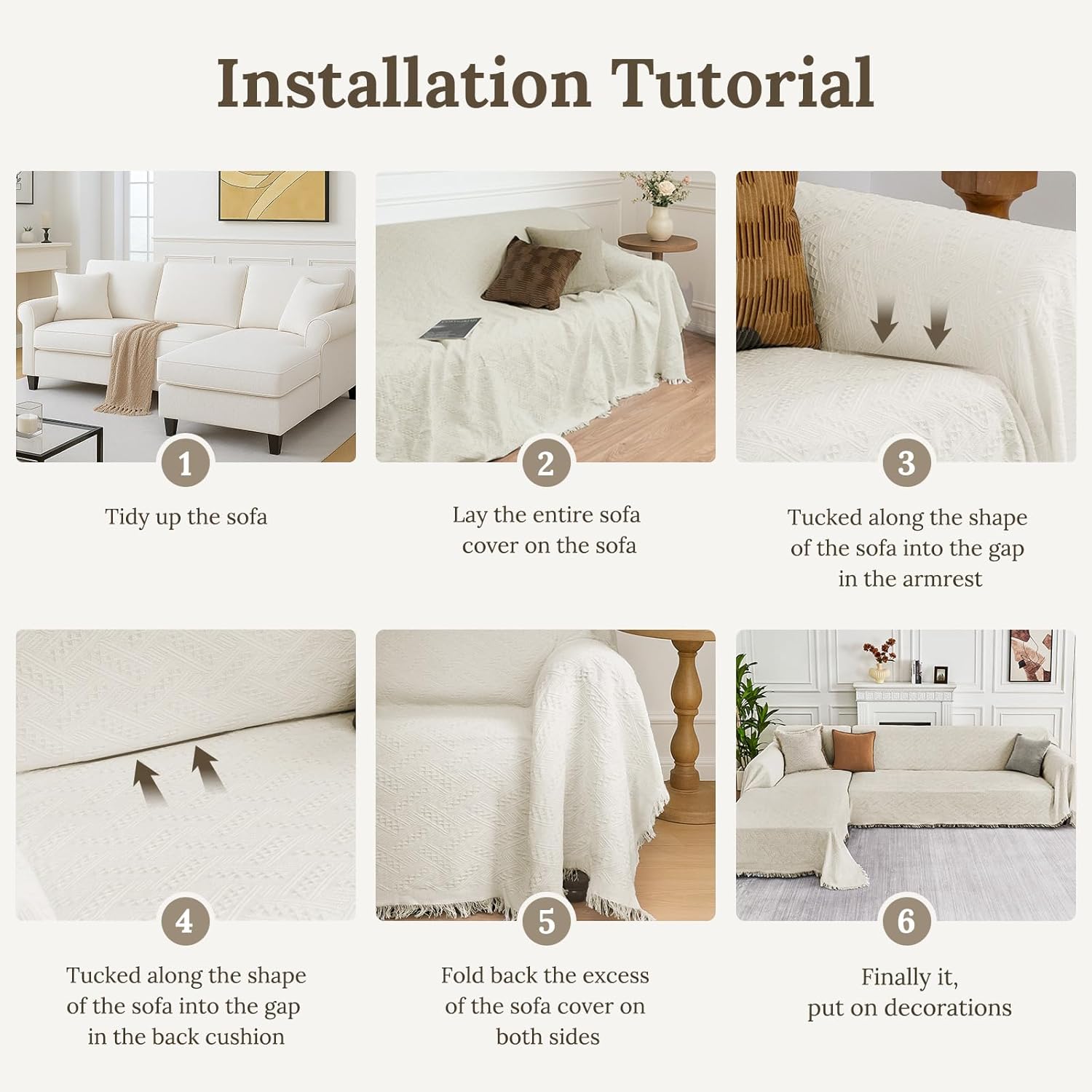 Installation Tutorial

1

Tidy up the sofa

2

Lay the entire sofa cover on the sofa

3

Tucked along the shape of the sofa into the gap in the armrest

4

Tucked along the shape of the sofa into the gap in the back cushion

5

Fold back the excess of the sofa cover on both sides

6

Finally it, put on decorations