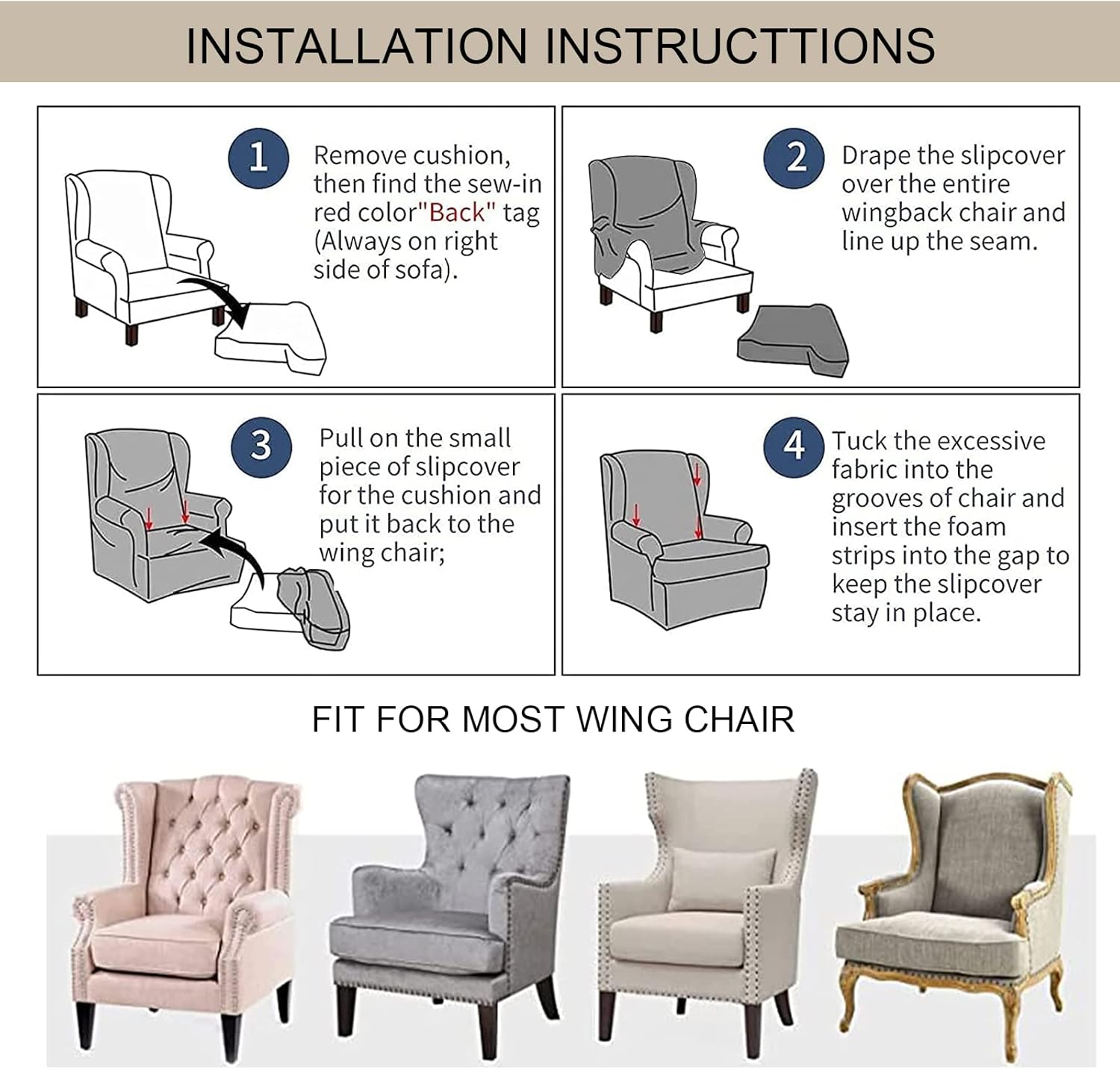 INSTALLATION INSTRUCTTIONS

1 Remove cushion, then find the sew-in red color"Back" tag (Always on right side of sofa).

2 Drape the slipcover over the entire wingback chair and line up the seam.

3 Pull on the small piece of slipcover for the cushion and put it back to the wing chair;

4 Tuck the excessive fabric into the grooves of chair and insert the foam strips into the gap to keep the slipcover stay in place.

FIT FOR MOST WING CHAIR