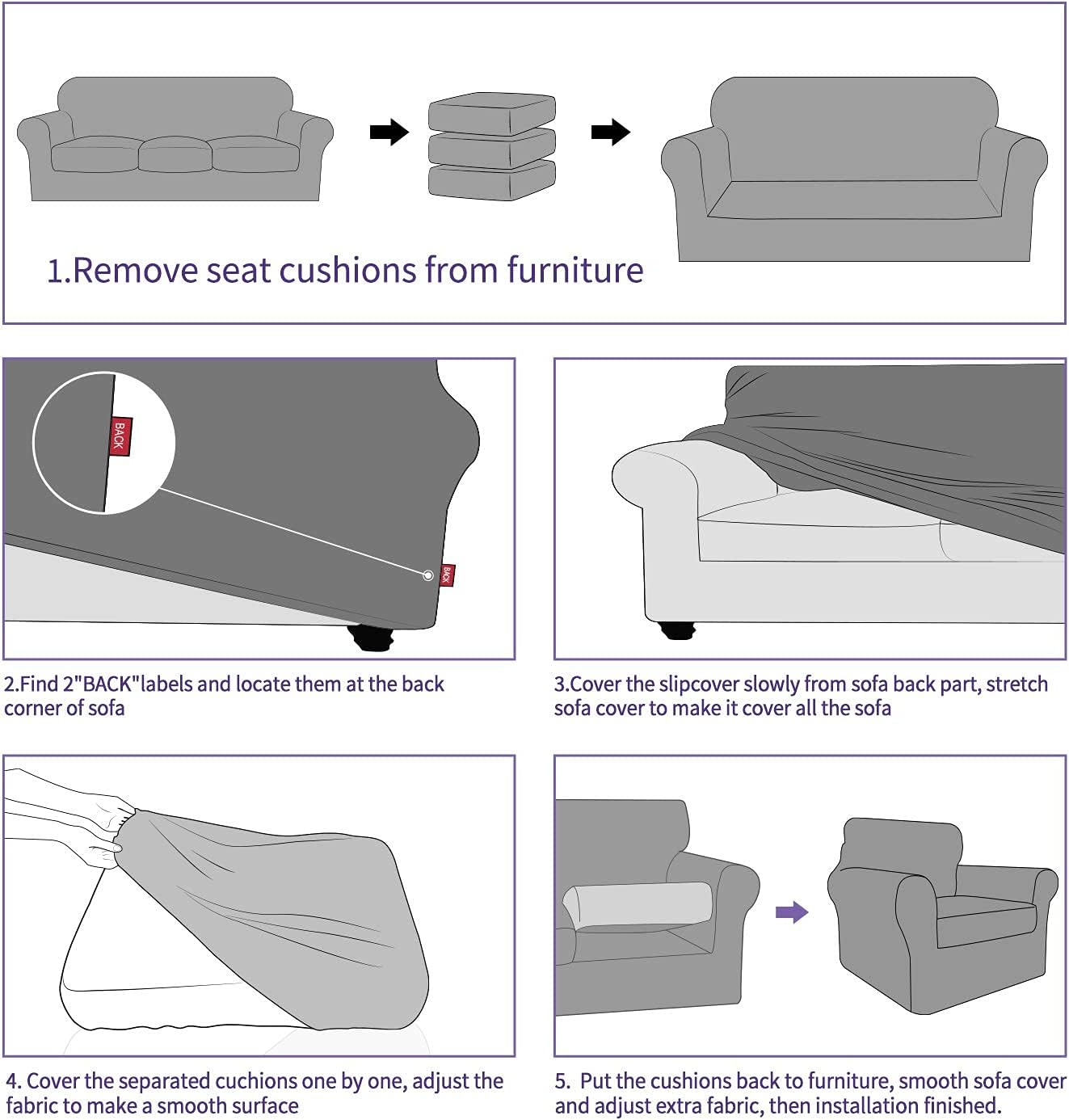 1.Remove seat cushions from furniture

BACK

BACK

2.Find 2"BACK"labels and locate them at the back corner of sofa

3.Cover the slipcover slowly from sofa back part, stretch sofa cover to make it cover all the sofa

4. Cover the separated cuchions one by one, adjust the fabric to make a smooth surface

5. Put the cushions back to furniture, smooth sofa cover and adjust extra fabric, then installation finished.