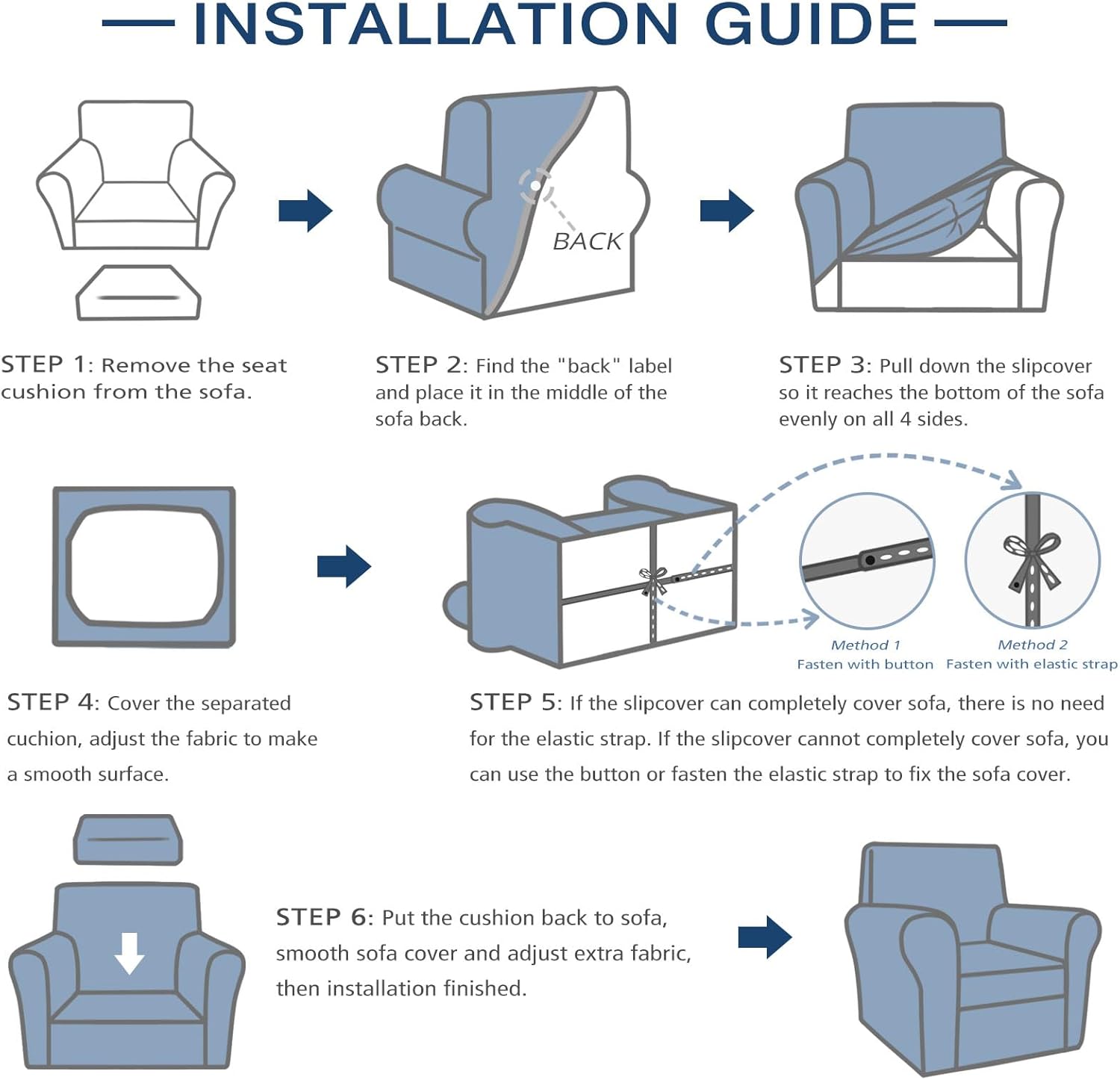 INSTALLATION GUIDE

BACK

STEP 1: Remove the seat cushion from the sofa.

STEP 2: Find the "back" label and place it in the middle of the sofa back.

STEP 3: Pull down the slipcover so it reaches the bottom of the sofa evenly on all 4 sides.

Method 1
Fasten with button

Method 2
Fasten with elastic strap

STEP 4: Cover the separated cuchion, adjust the fabric to make a smooth surface.

STEP 5: If the slipcover can completely cover sofa, there is no need for the elastic strap. If the slipcover cannot completely cover sofa, you can use the button or fasten the elastic strap to fix the sofa cover.

STEP 6: Put the cushion back to sofa, smooth sofa cover and adjust extra fabric, then installation finished.