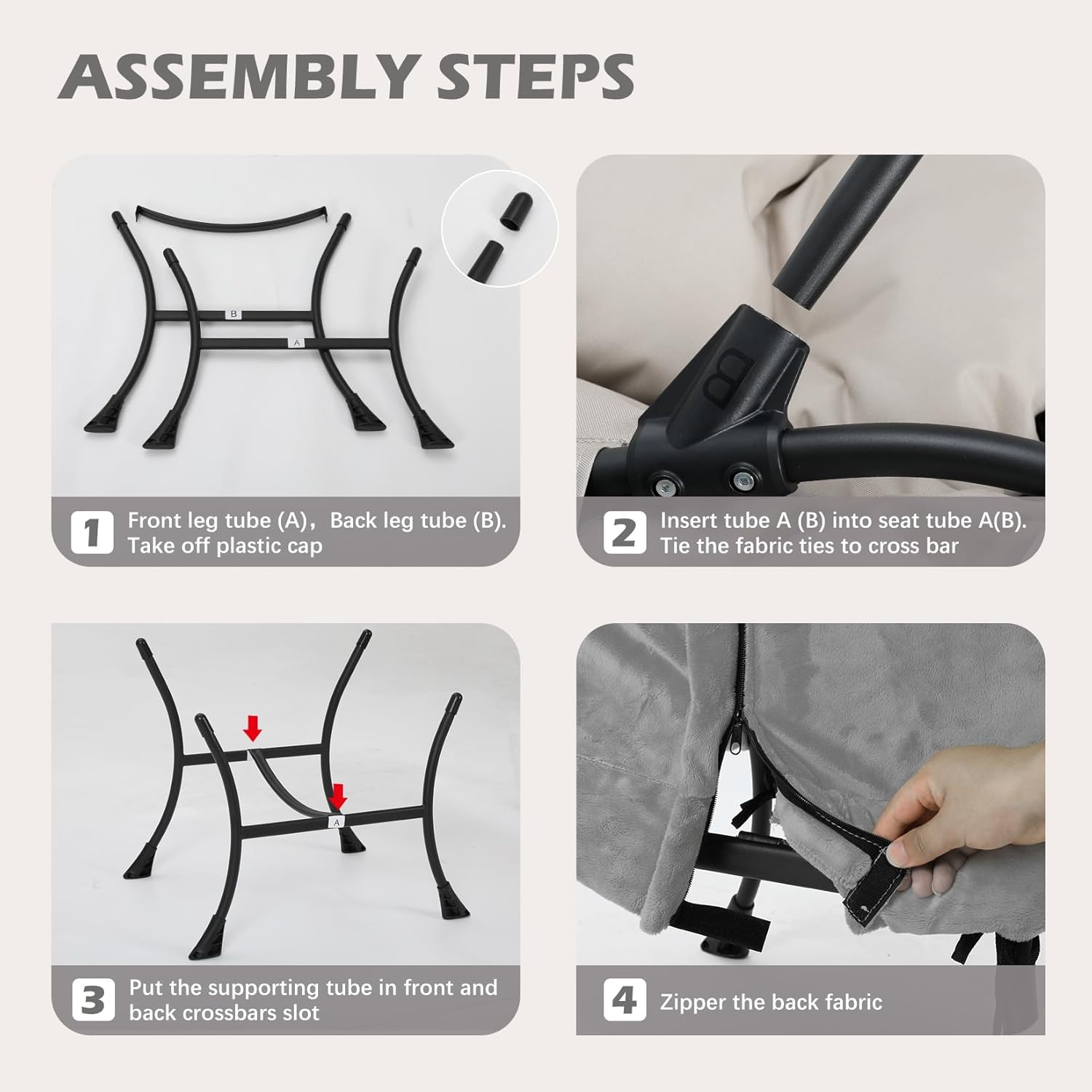 ASSEMBLY STEPS

B

A

1 Front leg tube (A)，Back leg tube (B). Take off plastic cap

B

2 Insert tube A (B) into seat tube A(B). Tie the fabric ties to cross bar

A

3 Put the supporting tube in front and back crossbars slot

4 Zipper the back fabric