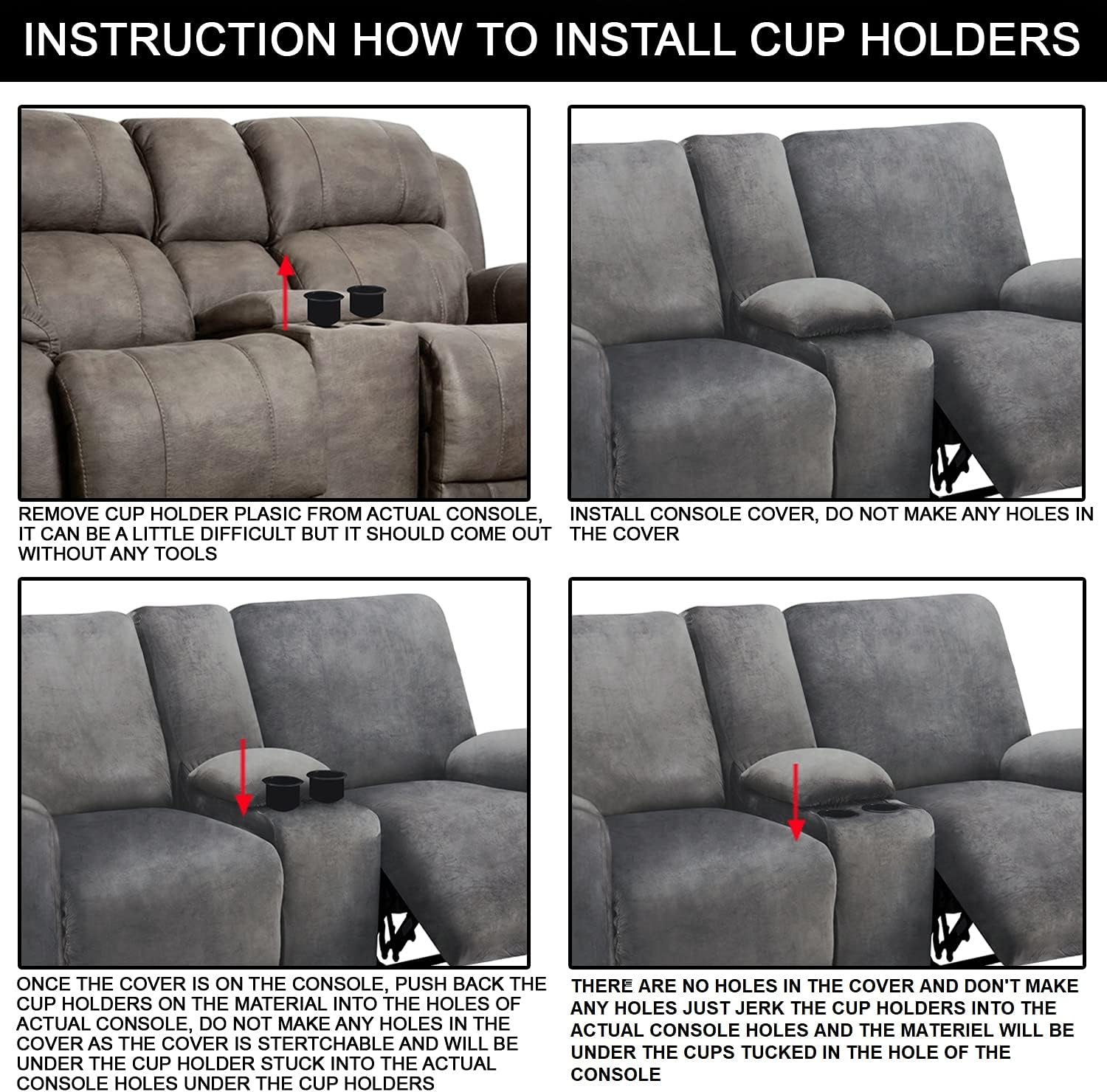 INSTRUCTION HOW TO INSTALL CUP HOLDERS

REMOVE CUP HOLDER PLASIC FROM ACTUAL CONSOLE, IT CAN BE A LITTLE DIFFICULT BUT IT SHOULD COME OUT WITHOUT ANY TOOLS

INSTALL CONSOLE COVER, DO NOT MAKE ANY HOLES IN THE COVER

ONCE THE COVER IS ON THE CONSOLE, PUSH BACK THE CUP HOLDERS ON THE MATERIAL INTO THE HOLES OF ACTUAL CONSOLE, DO NOT MAKE ANY HOLES IN THE COVER AS THE COVER IS STERTCHABLE AND WILL BE UNDER THE CUP HOLDER STUCK INTO THE ACTUAL CONSOLE HOLES UNDER THE CUP HOLDERS

THERE ARE NO HOLES IN THE COVER AND DON'T MAKE ANY HOLES JUST JERK THE CUP HOLDERS INTO THE ACTUAL CONSOLE HOLES AND THE MATERIEL WILL BE UNDER THE CUPS TUCKED IN THE HOLE OF THE CONSOLE