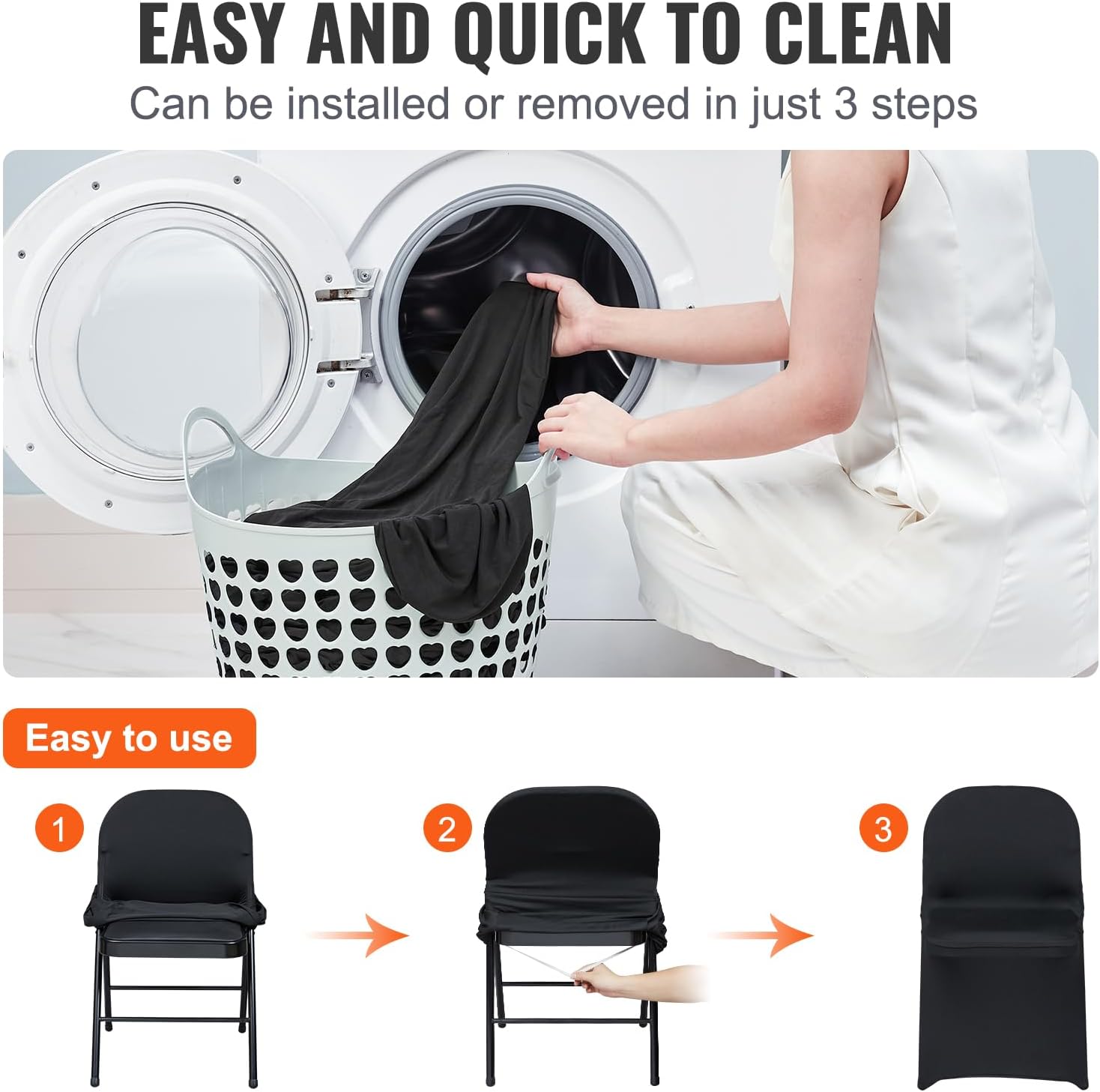 EASY AND QUICK TO CLEAN

Can be installed or removed in just 3 steps

Easy to use

1

2

3