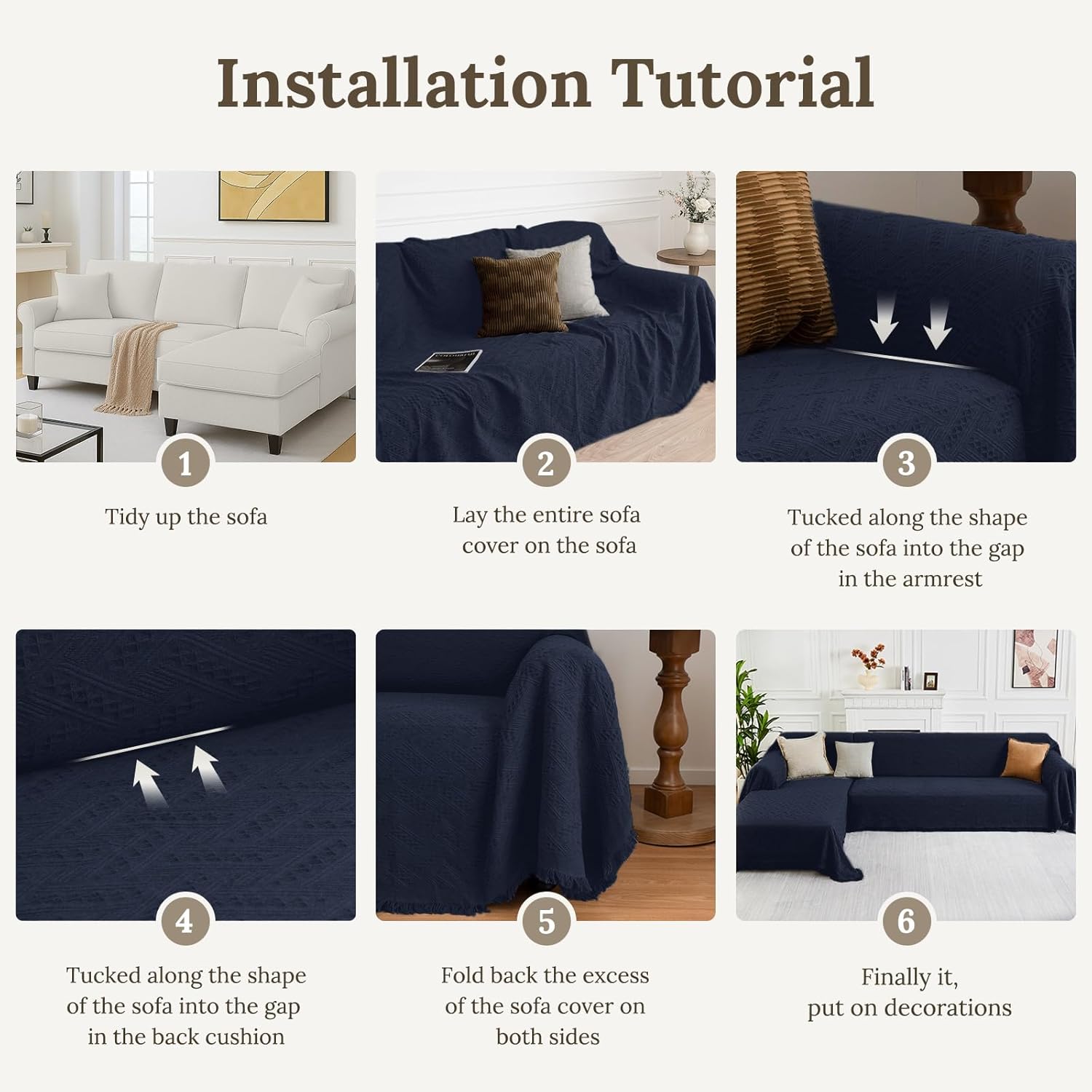 Installation Tutorial

1
Tidy up the sofa

2
Lay the entire sofa cover on the sofa

3
Tucked along the shape of the sofa into the gap in the armrest

4
Tucked along the shape of the sofa into the gap in the back cushion

5
Fold back the excess of the sofa cover on both sides

6
Finally it, put on decorations