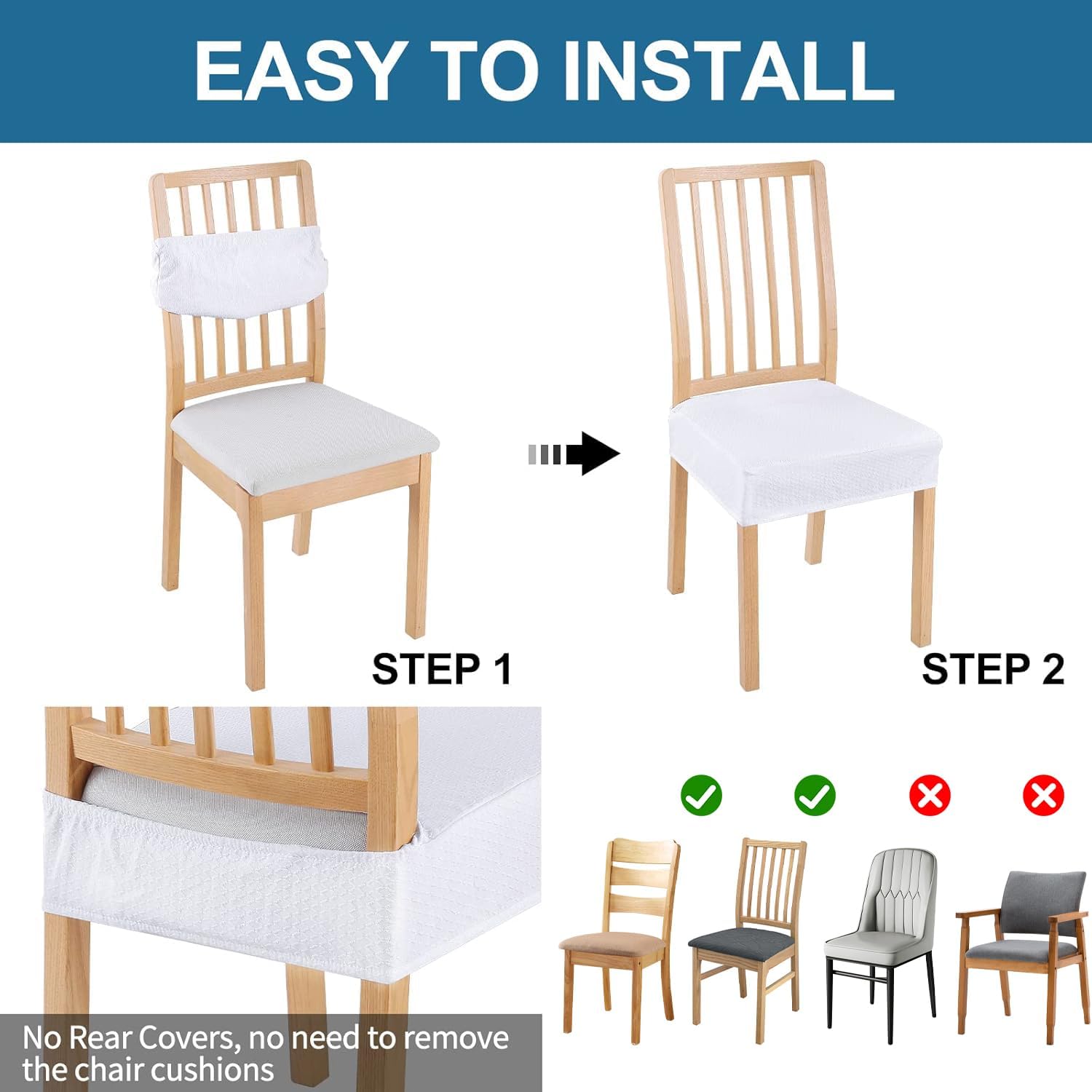 EASY TO INSTALL

STEP 1

STEP 2

No Rear Covers, no need to remove the chair cushions