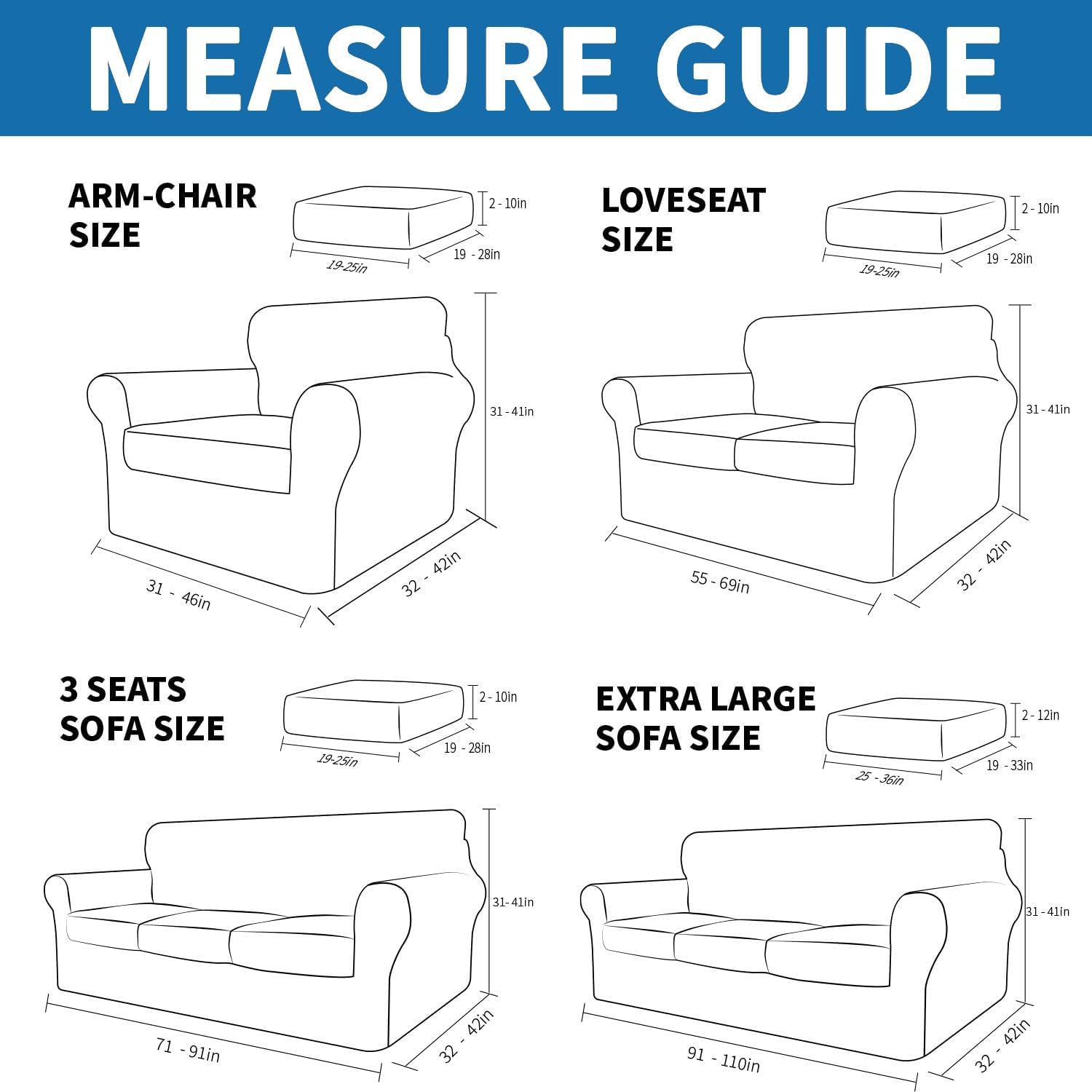 MEASURE GUIDE

ARM-CHAIR SIZE

2 - 10in
19-25in
19 - 28in

31 - 41in
31 - 46in
32 - 42in

LOVESEAT SIZE

2 - 10in
19-25in
19 - 28in

31 - 41in
55 - 69in
32 - 42in

3 SEATS SOFA SIZE

2 - 10in
19-25in
19 - 28in

31- 41in
71 - 91in
32 - 42in

EXTRA LARGE SOFA SIZE

2 - 12in
25 - 36in
19 - 33in

31 - 41in
91 - 110in
32 - 42in