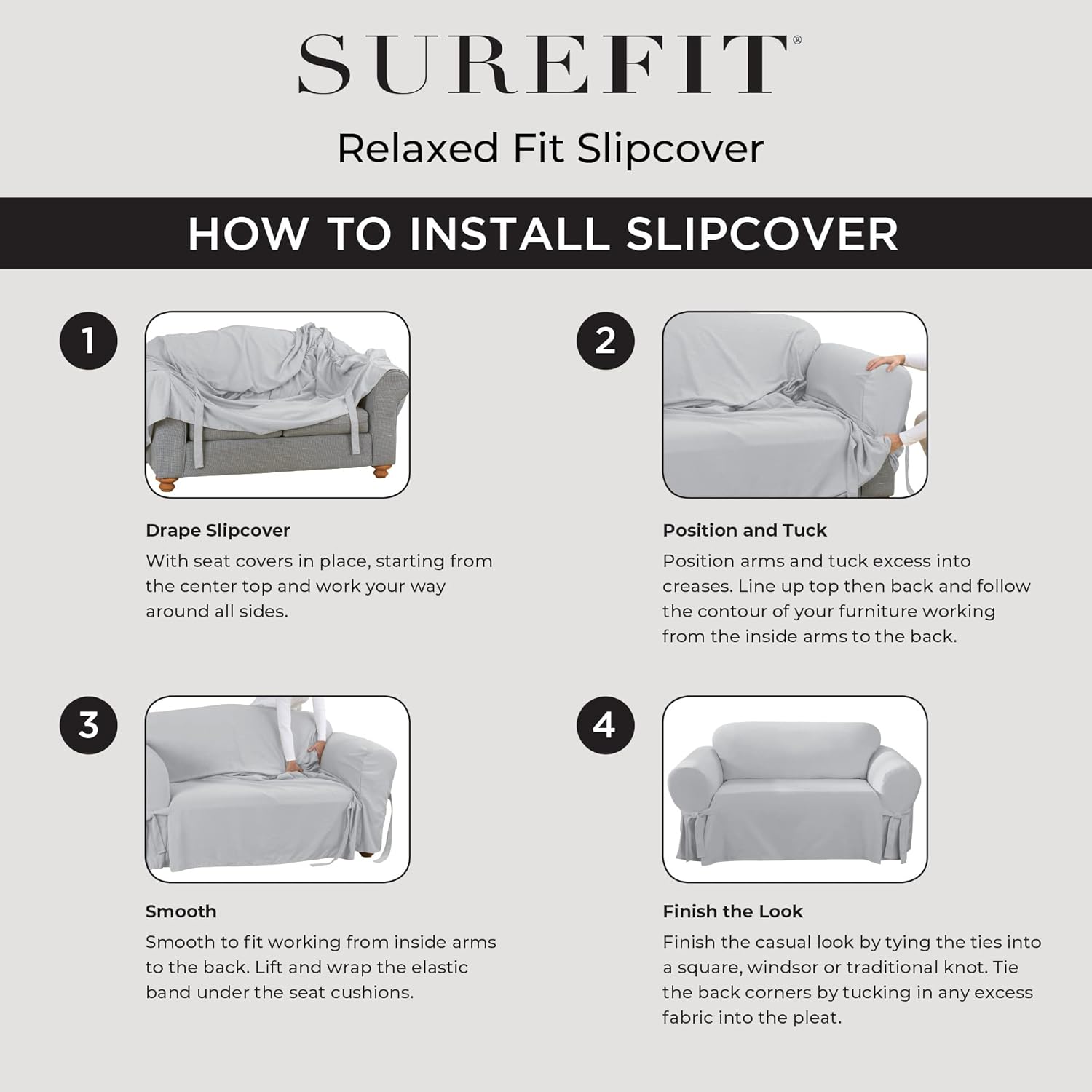 SUREFIT®

Relaxed Fit Slipcover

HOW TO INSTALL SLIPCOVER

1

Drape Slipcover
With seat covers in place, starting from the center top and work your way around all sides.

2

Position and Tuck
Position arms and tuck excess into creases. Line up top then back and follow the contour of your furniture working from the inside arms to the back.

3

Smooth
Smooth to fit working from inside arms to the back. Lift and wrap the elastic band under the seat cushions.

4

Finish the Look
Finish the casual look by tying the ties into a square, windsor or traditional knot. Tie the back corners by tucking in any excess fabric into the pleat.