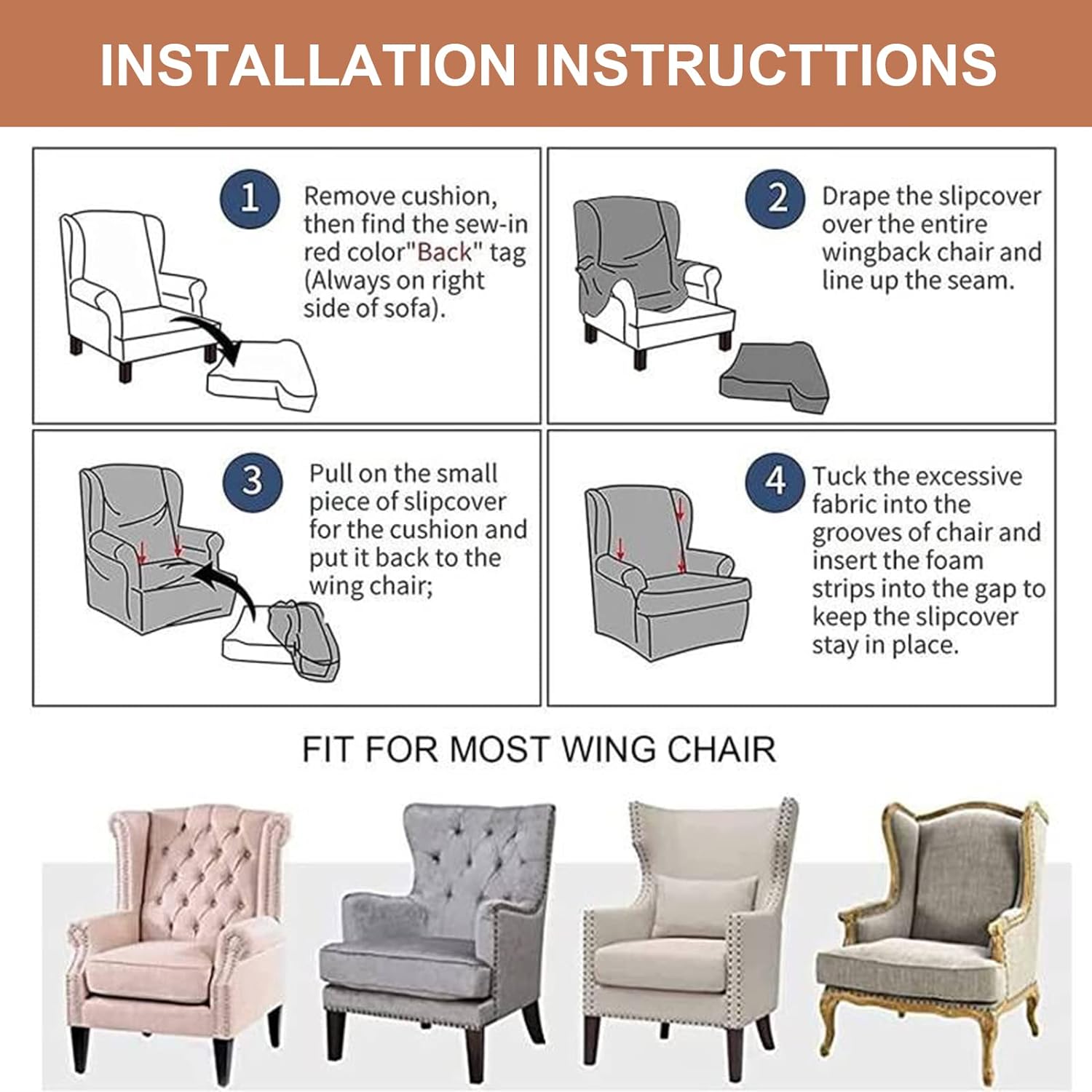 INSTALLATION INSTRUCTTIONS

1 Remove cushion, then find the sew-in red color"Back" tag (Always on right side of sofa).

2 Drape the slipcover over the entire wingback chair and line up the seam.

3 Pull on the small piece of slipcover for the cushion and put it back to the wing chair;

4 Tuck the excessive fabric into the grooves of chair and insert the foam strips into the gap to keep the slipcover stay in place.

FIT FOR MOST WING CHAIR