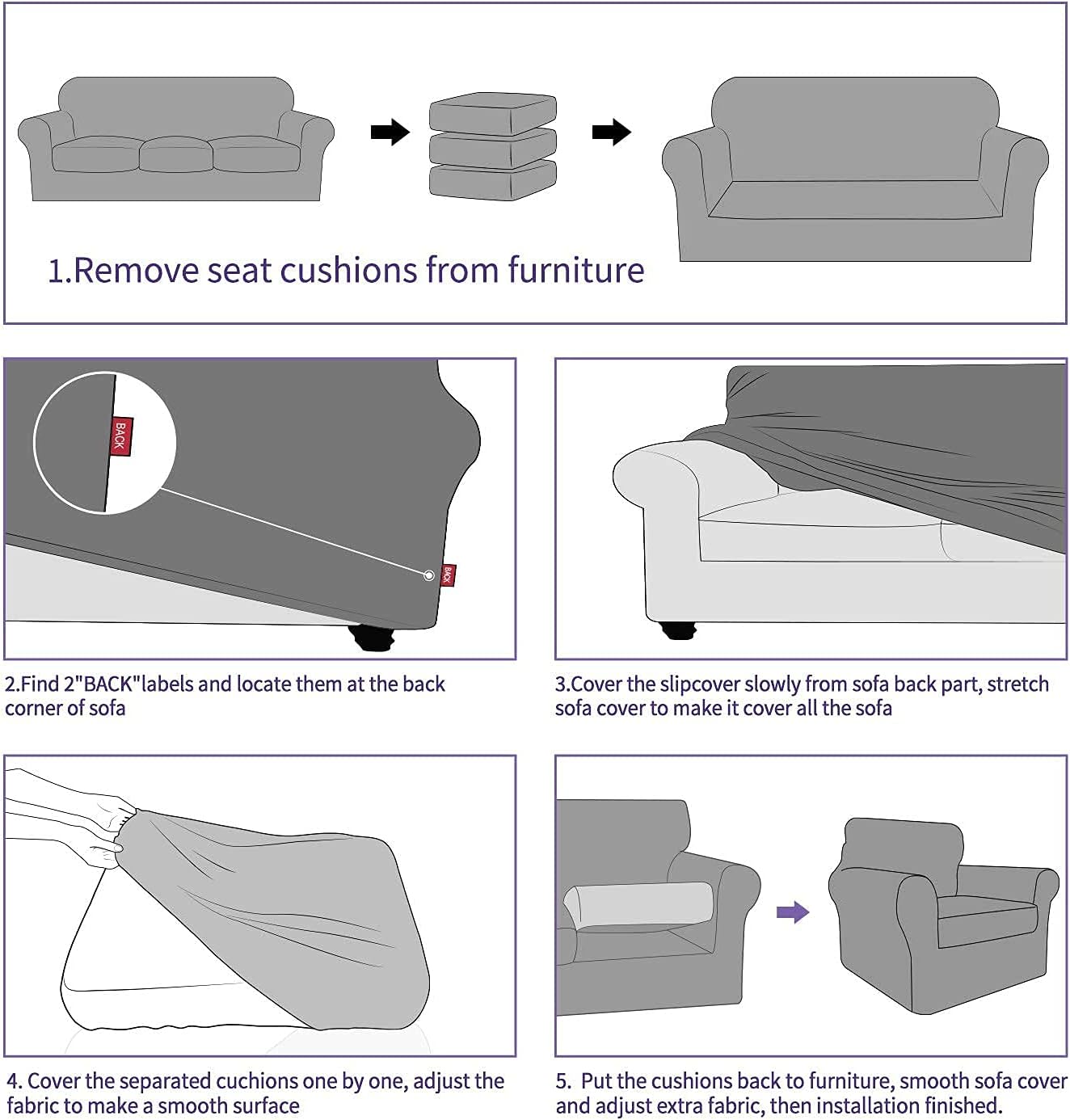 1.Remove seat cushions from furniture

BACK

BACK

2.Find 2"BACK"labels and locate them at the back corner of sofa

3.Cover the slipcover slowly from sofa back part, stretch sofa cover to make it cover all the sofa

4. Cover the separated cuchions one by one, adjust the fabric to make a smooth surface

5. Put the cushions back to furniture, smooth sofa cover and adjust extra fabric, then installation finished.