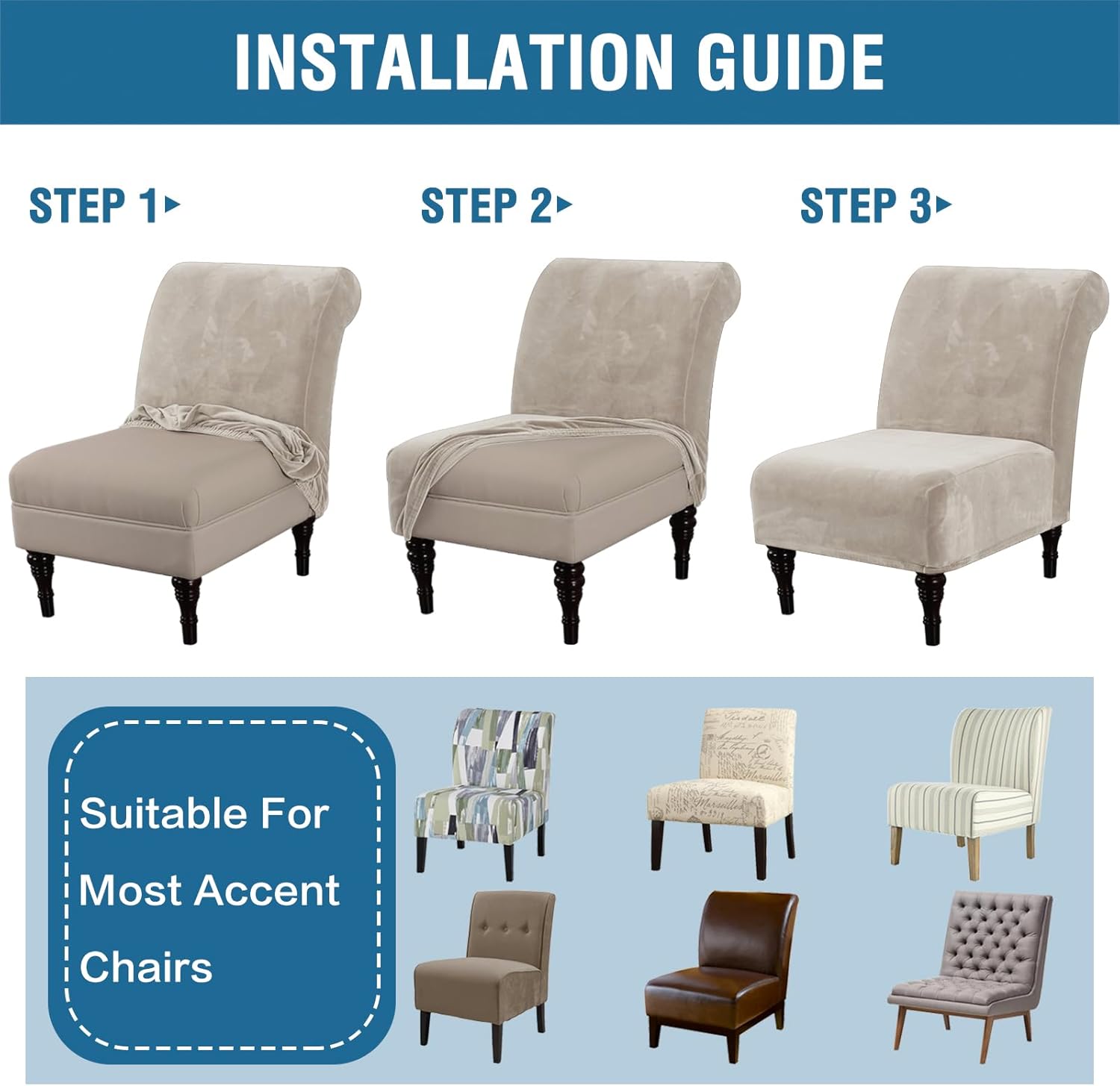 INSTALLATION GUIDE

STEP 1

STEP 2

STEP 3

Suitable For Most Accent Chairs