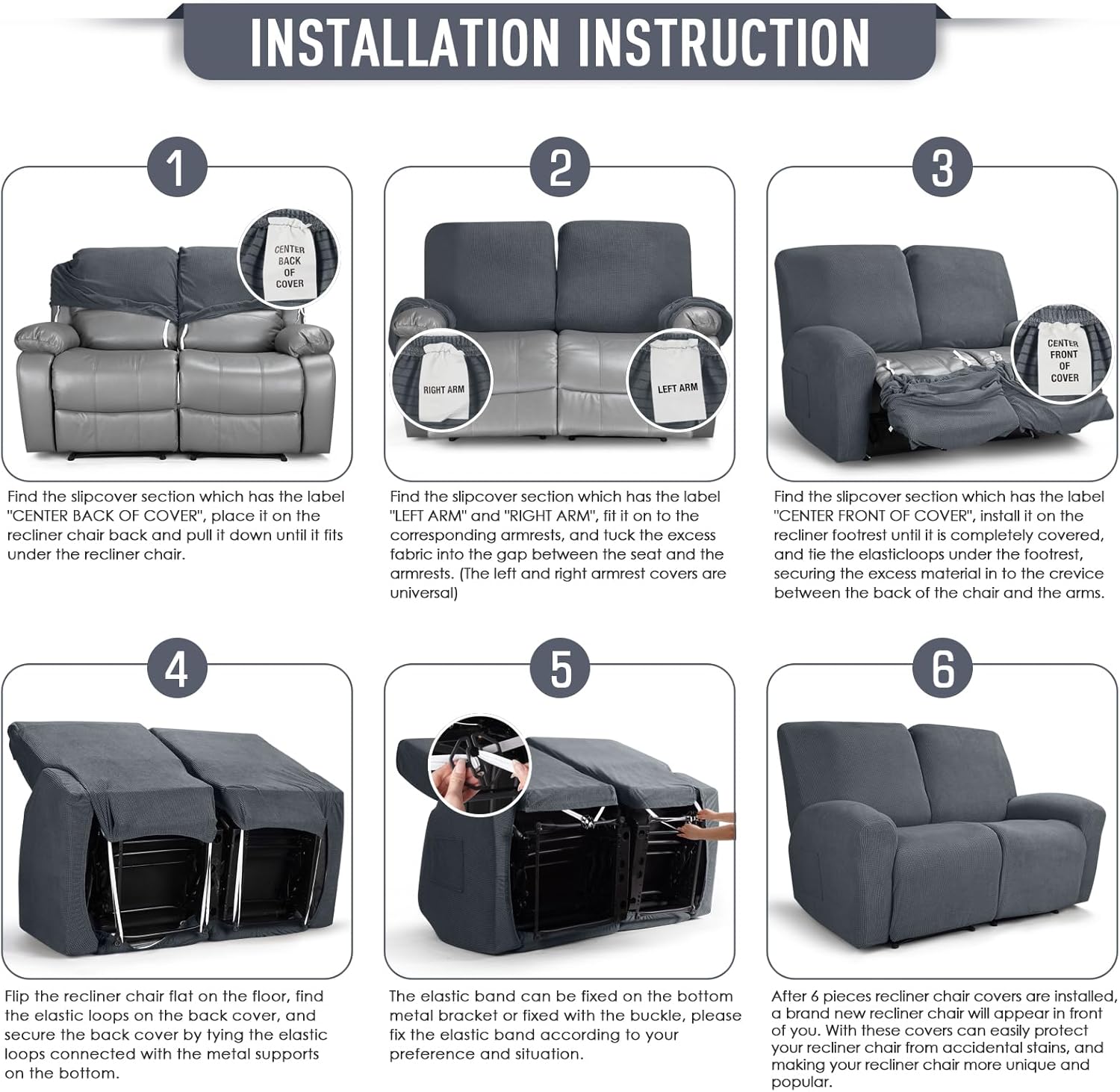 INSTALLATION INSTRUCTION

1

CENTER BACK OF COVER

Find the slipcover section which has the label "CENTER BACK OF COVER", place it on the recliner chair back and pull it down until it fits under the recliner chair.

2

RIGHT ARM

LEFT ARM

Find the slipcover section which has the label "LEFT ARM" and "RIGHT ARM", fit it on to the corresponding armrests, and tuck the excess fabric into the gap between the seat and the armrests. (The left and right armrest covers are universal)

3

CENTER FRONT OF COVER

Find the slipcover section which has the label "CENTER FRONT OF COVER", install it on the recliner footrest until it is completely covered, and tie the elasticloops under the footrest, securing the excess material in to the crevice between the back of the chair and the arms.

4

Flip the recliner chair flat on the floor, find the elastic loops on the back cover, and secure the back cover by tying the elastic loops connected with the metal supports on the bottom.

5

The elastic band can be fixed on the bottom metal bracket or fixed with the buckle, please fix the elastic band according to your preference and situation.

6

After 6 pieces recliner chair covers are installed, a brand new recliner chair will appear in front of you. With these covers can easily protect your recliner chair from accidental stains, and making your recliner chair more unique and popular.