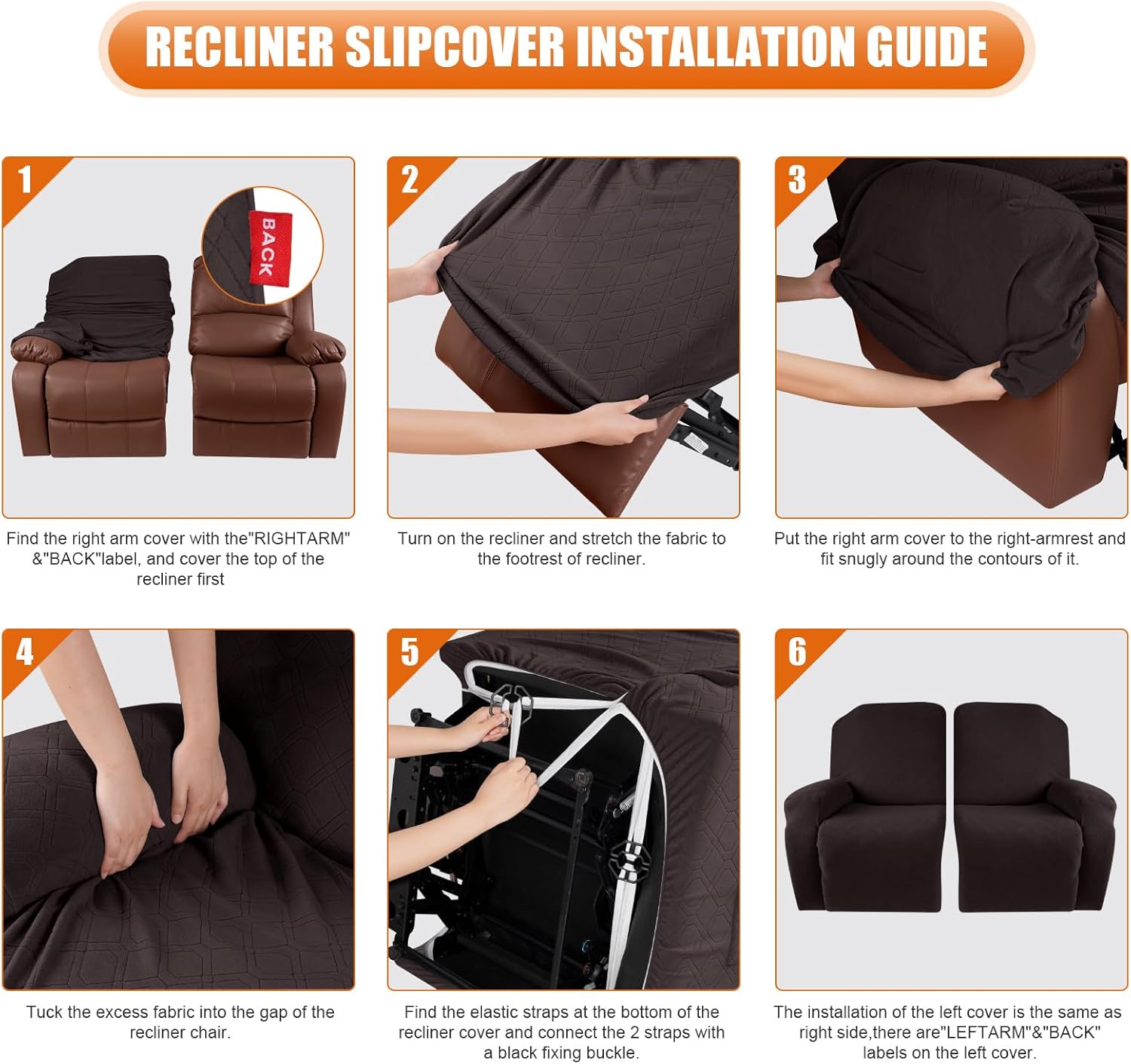 RECLINER SLIPCOVER INSTALLATION GUIDE

1

BACK

Find the right arm cover with the"RIGHTARM" &"BACK"label, and cover the top of the recliner first

2

Turn on the recliner and stretch the fabric to the footrest of recliner.

3

Put the right arm cover to the right-armrest and fit snugly around the contours of it.

4

Tuck the excess fabric into the gap of the recliner chair.

5

Find the elastic straps at the bottom of the recliner cover and connect the 2 straps with a black fixing buckle.

6

The installation of the left cover is the same as right side,there are"LEFTARM"&"BACK" labels on the left cover.