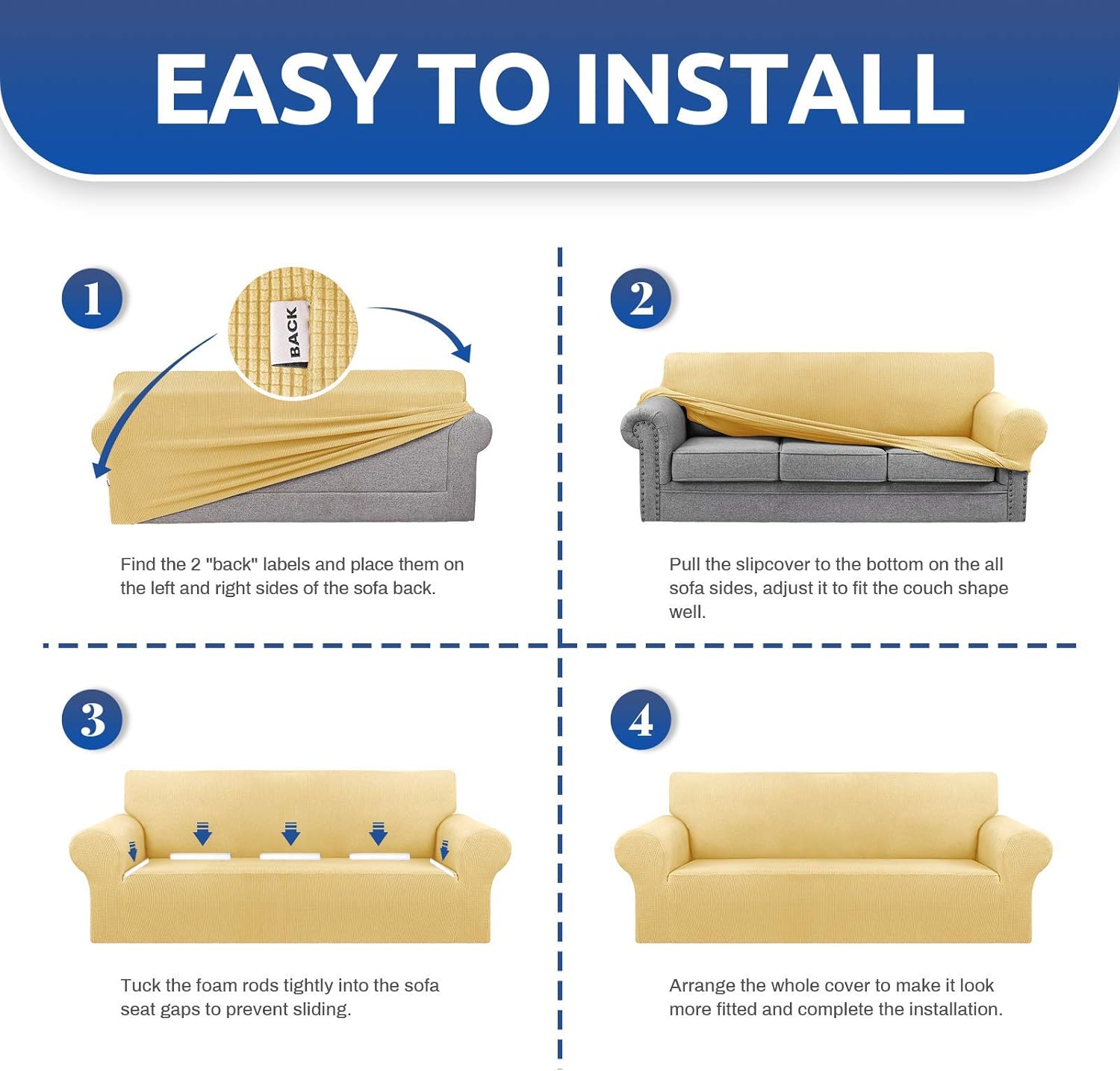 EASY TO INSTALL

1

BACK

Find the 2 "back" labels and place them on the left and right sides of the sofa back.

2

Pull the slipcover to the bottom on the all sofa sides, adjust it to fit the couch shape well.

3

Tuck the foam rods tightly into the sofa seat gaps to prevent sliding.

4

Arrange the whole cover to make it look more fitted and complete the installation.